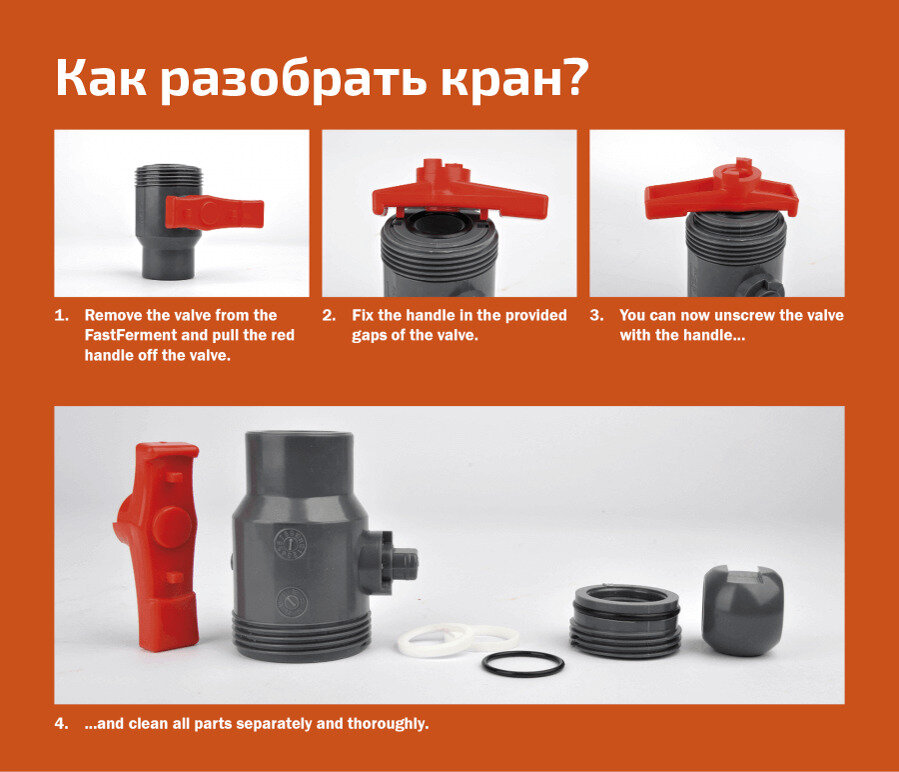 Как разобрать кран?

1. Remove the valve from the FastFerment and pull the red handle off the valve.

2. Fix the handle in the provided gaps of the valve.

3. You can now unscrew the valve with the handle...

4. ...and clean all parts separately and thoroughly.