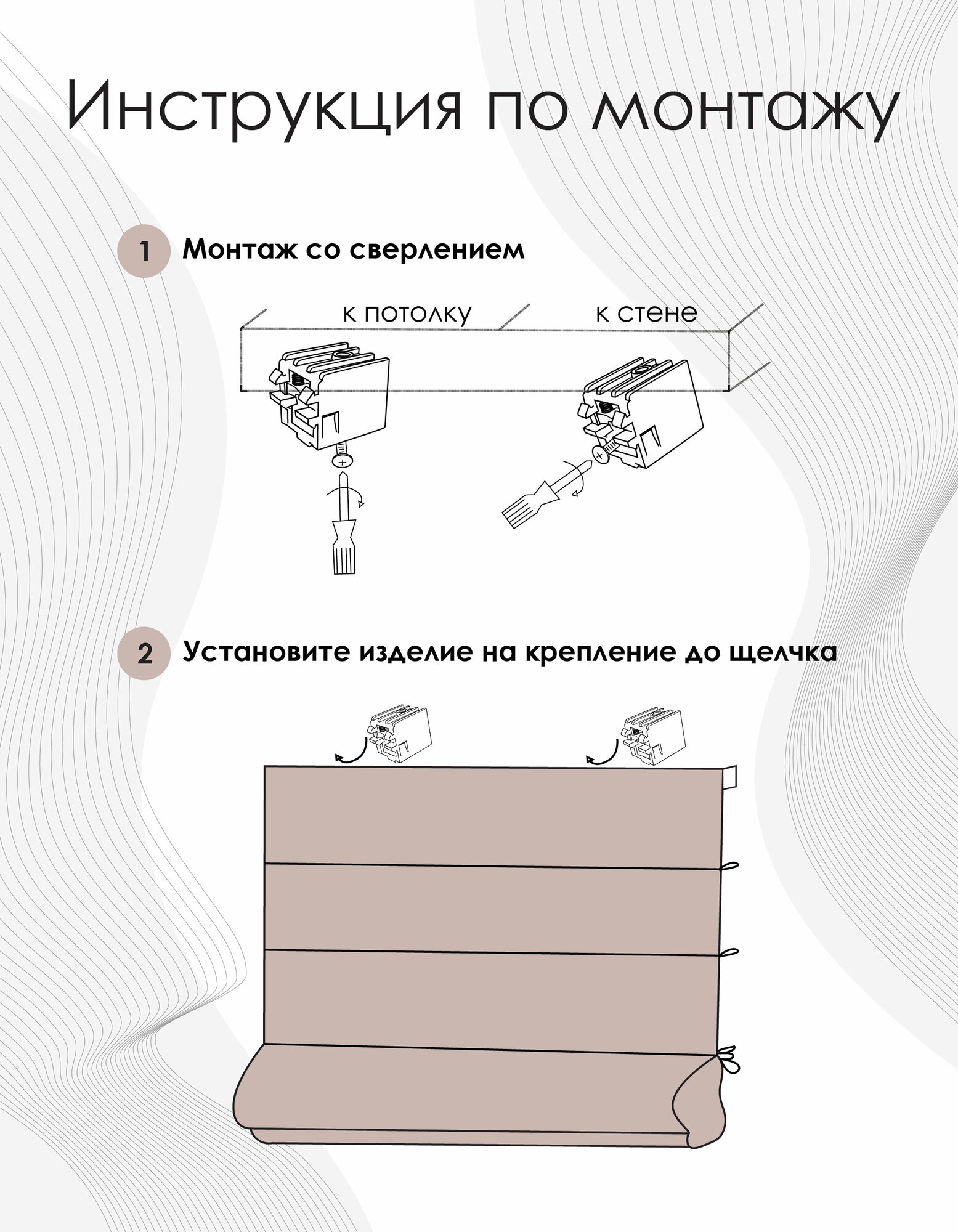 Инструкция по монтажу

1 Монтаж со сверлением

к потолку

к стене

2 Установите изделие на крепление до щелчка