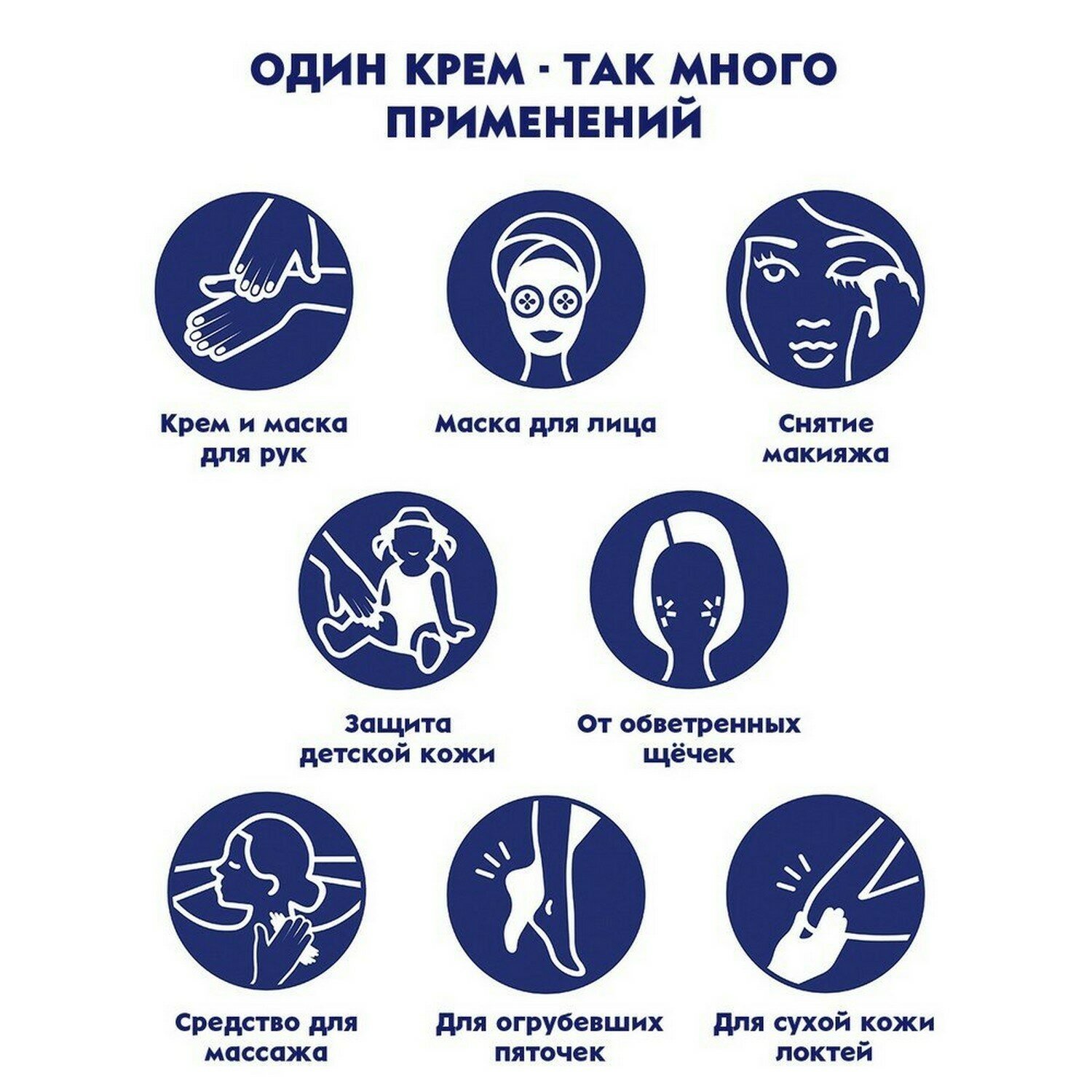 ОДИН КРЕМ - ТАК МНОГО ПРИМЕНЕНИЙ

Крем и маска для рук

Маска для лица

Снятие макияжа

Защита детской кожи

От обветренных щёчек

Средство для массажа

Для огрубевших пяточек

Для сухой кожи локтей