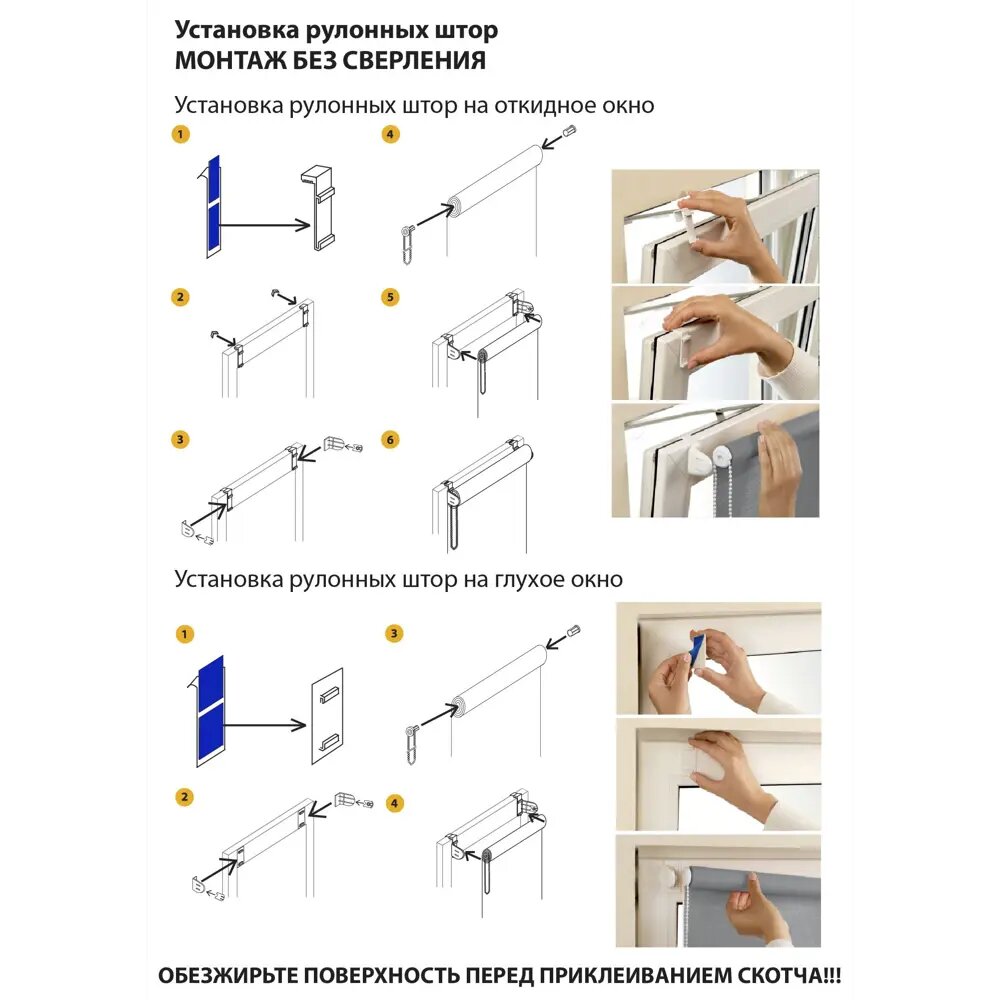 Установка рулонных штор
МОНТАЖ БЕЗ СВЕРЛЕНИЯ

Установка рулонных штор на откидное окно

1

4

2

5

3

6

Установка рулонных штор на глухое окно

1

3

2

4

ОБЕЗЖИРЬТЕ ПОВЕРХНОСТЬ ПЕРЕД ПРИКЛЕИВАНИЕМ СКОТЧА!!!