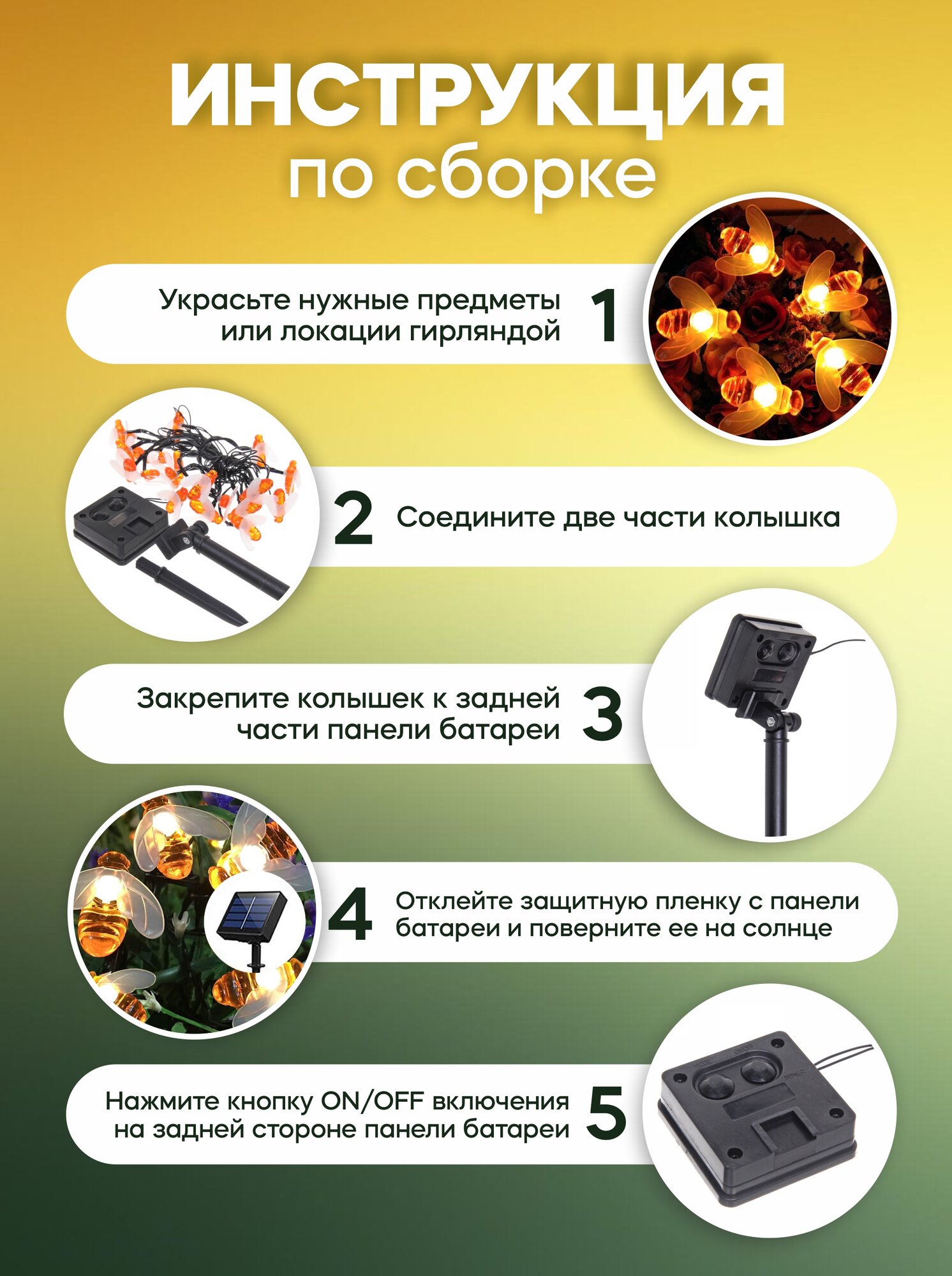 ИНСТРУКЦИЯ
по сборке

Украсьте нужные предметы или локации гирляндой 1

2 Соедините две части колышка

Закрепите колышек к задней части панели батареи 3

4 Отклейте защитную пленку с панели батареи и поверните ее на солнце

Нажмите кнопку ON/OFF включения на задней стороне панели батареи 5

MODE ON/OFF POWER