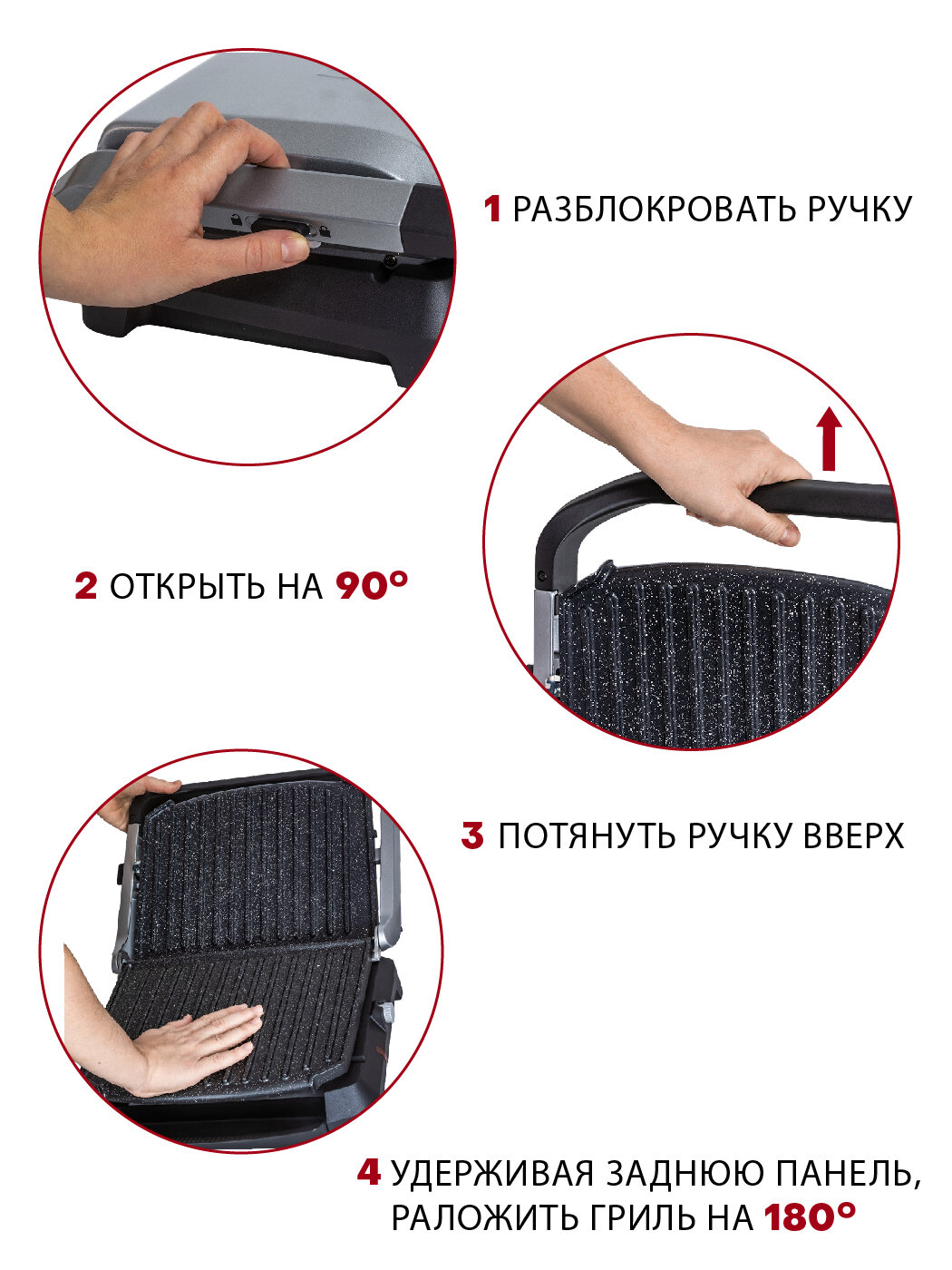 1 РАЗБЛОКРОВАТЬ РУЧКУ

2 ОТКРЫТЬ НА 90°

3 ПОТЯНУТЬ РУЧКУ ВВЕРХ

4 УДЕРЖИВАЯ ЗАДНЮЮ ПАНЕЛЬ, РАЛОЖИТЬ ГРИЛЬ НА 180°