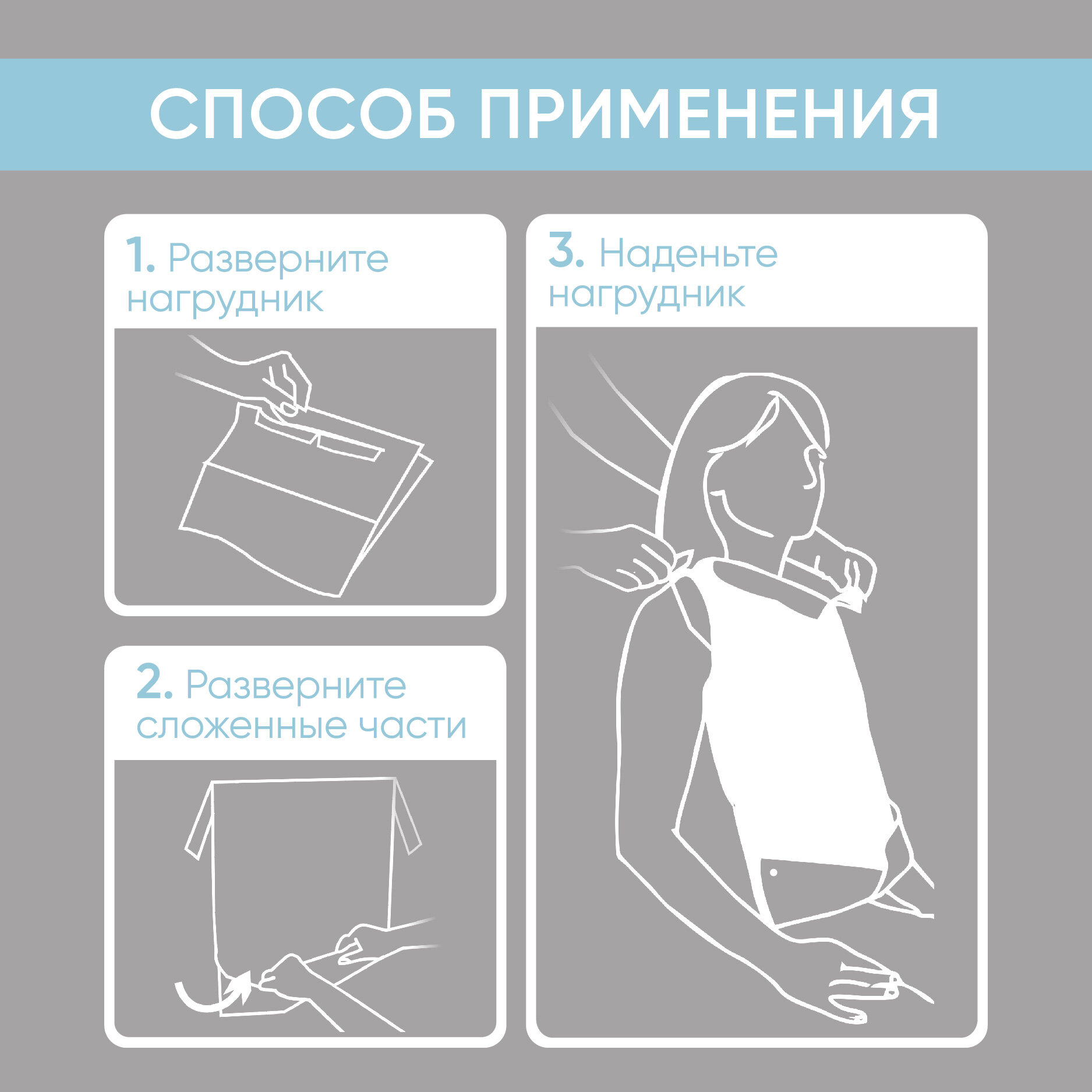 СПОСОБ ПРИМЕНЕНИЯ

1. Разверните нагрудник

2. Разверните сложенные части

3. Наденьте нагрудник