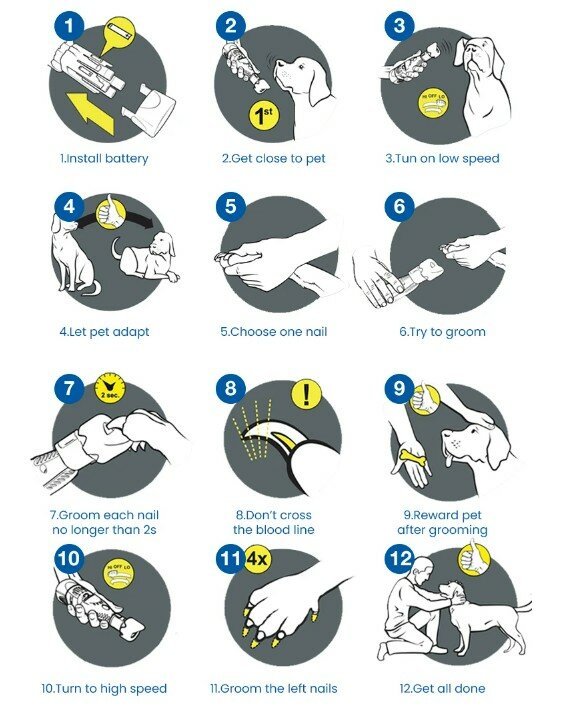 1
1.Install battery

2
1st
2.Get close to pet

3
HI OFF LO
3.Tun on low speed

4
4.Let pet adapt

5
5.Choose one nail

6
6.Try to groom

7
2 sec.
7.Groom each nail no longer than 2s

8
!
8.Don't cross the blood line

9
9.Reward pet after grooming

10
HI OFF LO
10.Turn to high speed

11
4x
11.Groom the left nails

12
12.Get all done