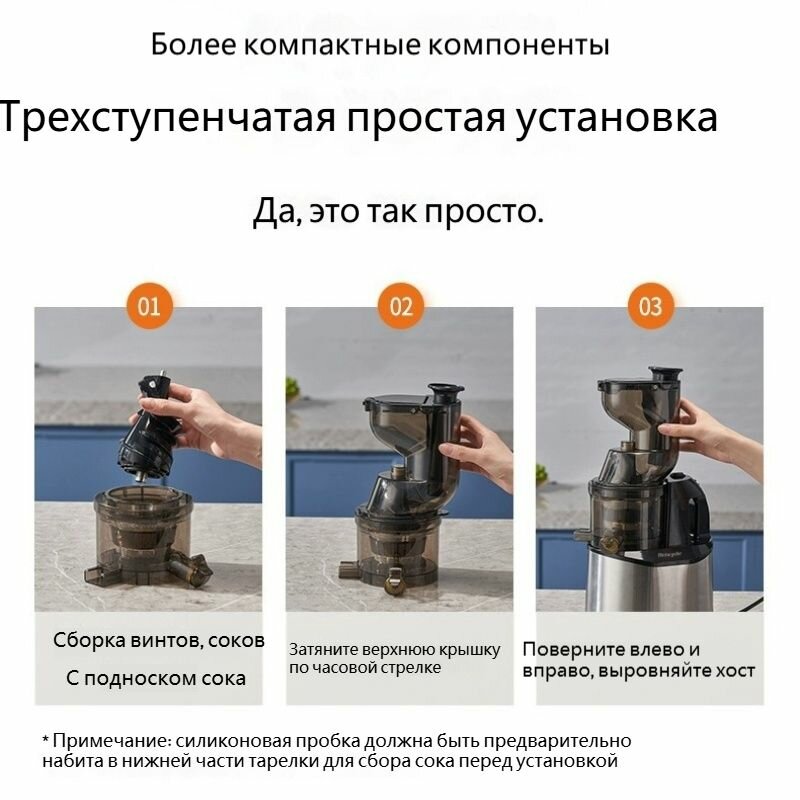 Более компактные компоненты

Трехступенчатая простая установка

Да, это так просто.

01

Сборка винтов, соков
С подноском сока

02

Затяните верхнюю крышку по часовой стрелке

03

Поверните влево и вправо, выровняйте хост

* Примечание: силиконовая пробка должна быть предварительно набита в нижней части тарелки для сбора сока перед установкой