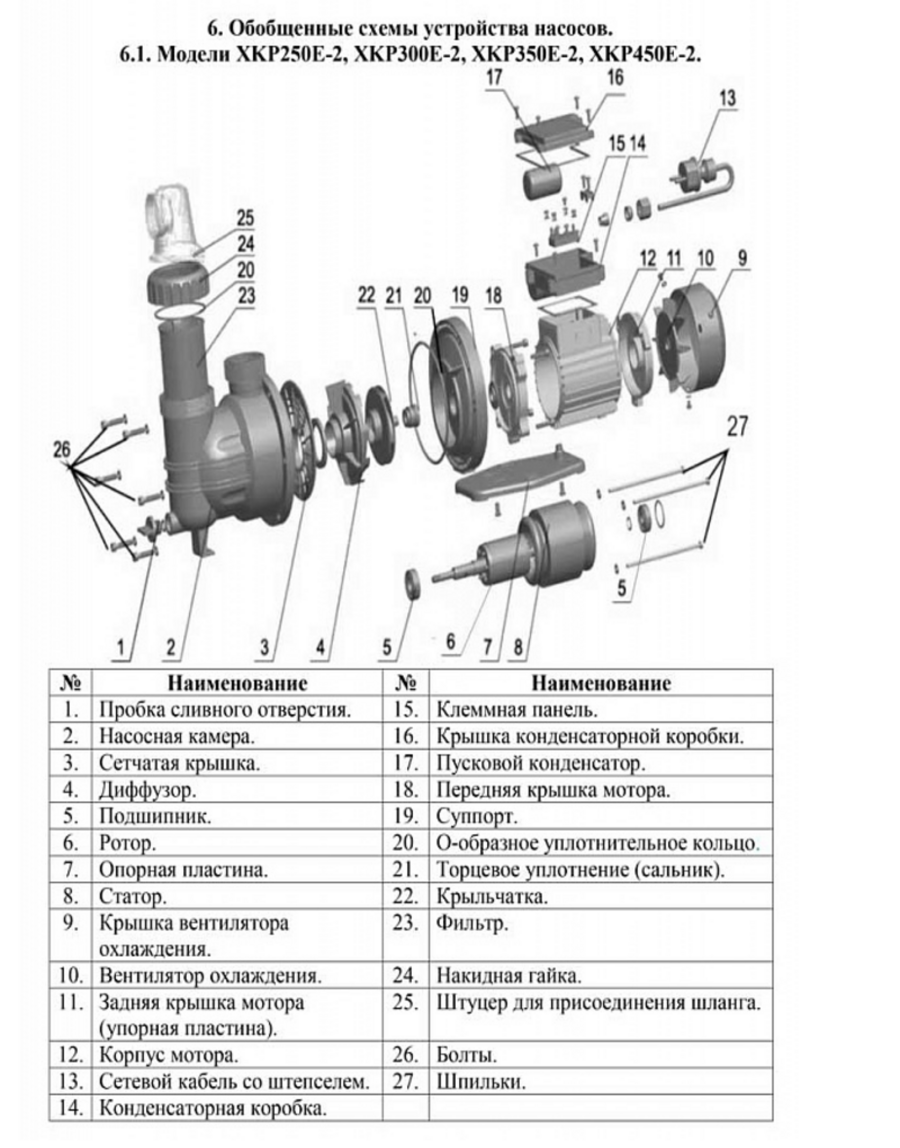 6. Обобщенные схемы устройства насосов.
6.1. Модели XKP250E-2, XKP300E-2, XKP350E-2, XKP450E-2.

17 16 13 15 14 25 24 20 23 22 21 20 19 18 12 11 10 9 26 27 5 1 2 3 4 5 6 7 8

| № | Наименование | № | Наименование |
|---|---|---|---|
| 1. | Пробка сливного отверстия. | 15. | Клеммная панель. |
| 2. | Насосная камера. | 16. | Крышка конденсаторной коробки. |
| 3. | Сетчатая крышка. | 17. | Пусковой конденсатор. |
| 4. | Диффузор. | 18. | Передняя крышка мотора. |
| 5. | Подшипник. | 19. | Суппорт. |
| 6. | Ротор. | 20. | О-образное уплотнительное кольцо. |
| 7. | Опорная пластина. | 21. | Торцевое уплотнение (сальник). |
| 8. | Статор. | 22. | Крыльчатка. |
| 9. | Крышка вентилятора охлаждения. | 23. | Фильтр. |
| 10. | Вентилятор охлаждения. | 24. | Накидная гайка. |
| 11. | Задняя крышка мотора (упорная пластина). | 25. | Штуцер для присоединения шланга. |
| 12. | Корпус мотора. | 26. | Болты. |
| 13. | Сетевой кабель со штепселем. | 27. | Шпильки. |
| 14. | Конденсаторная коробка. | | |