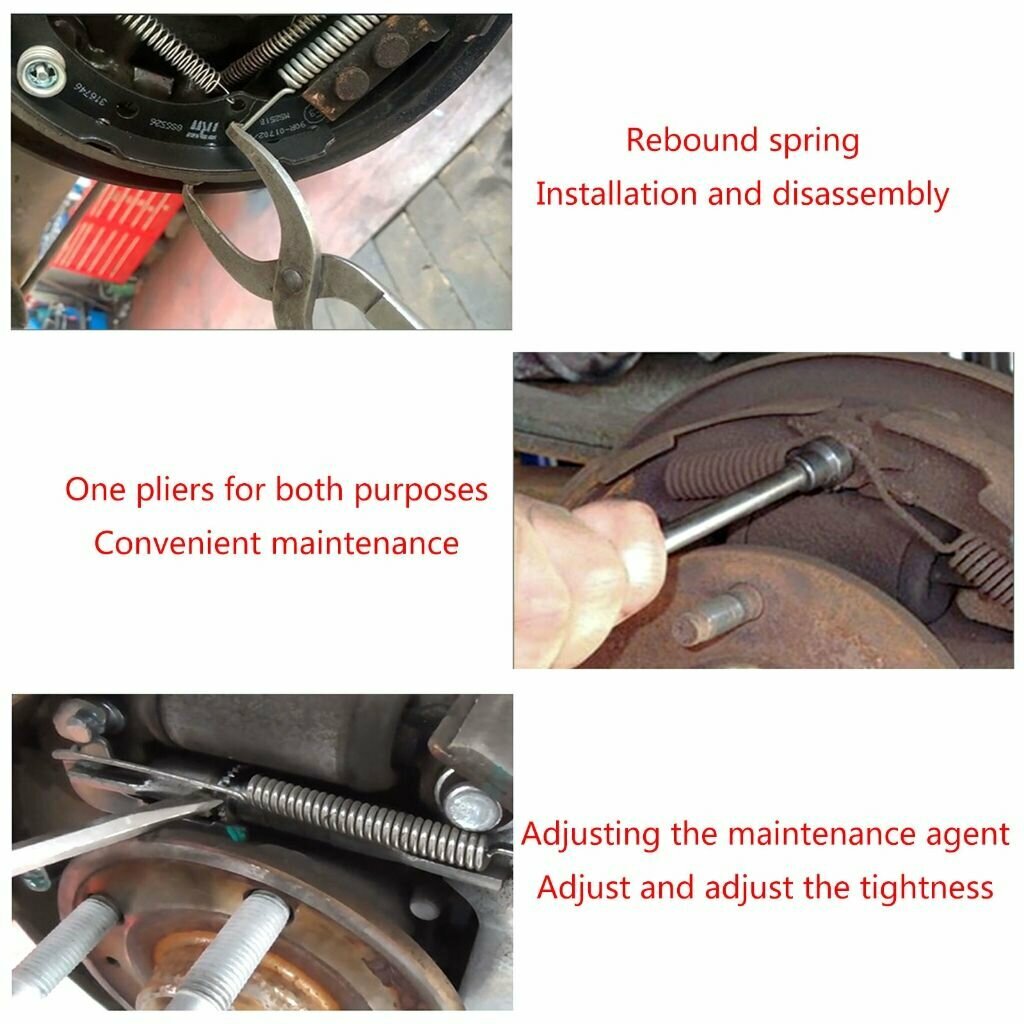 Rebound spring
Installation and disassembly

One pliers for both purposes
Convenient maintenance

Adjusting the maintenance agent
Adjust and adjust the tightness