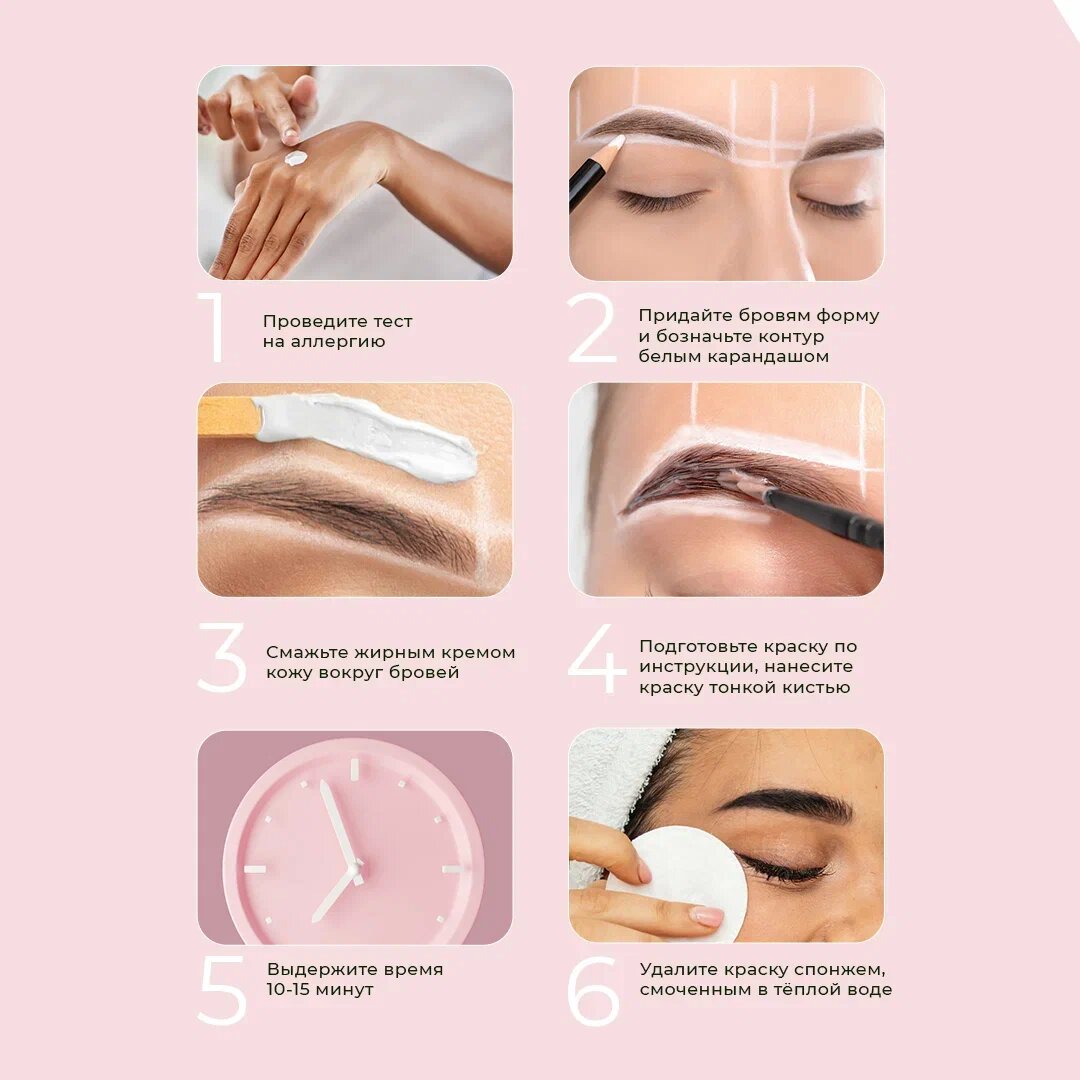 1

Проведите тест на аллергию

2

Придайте бровям форму и бозначьте контур белым карандашом

3

Смажьте жирным кремом кожу вокруг бровей

4

Подготовьте краску по инструкции, нанесите краску тонкой кистью

5

Выдержите время 10-15 минут

6

Удалите краску спонжем, смоченным в тёплой воде