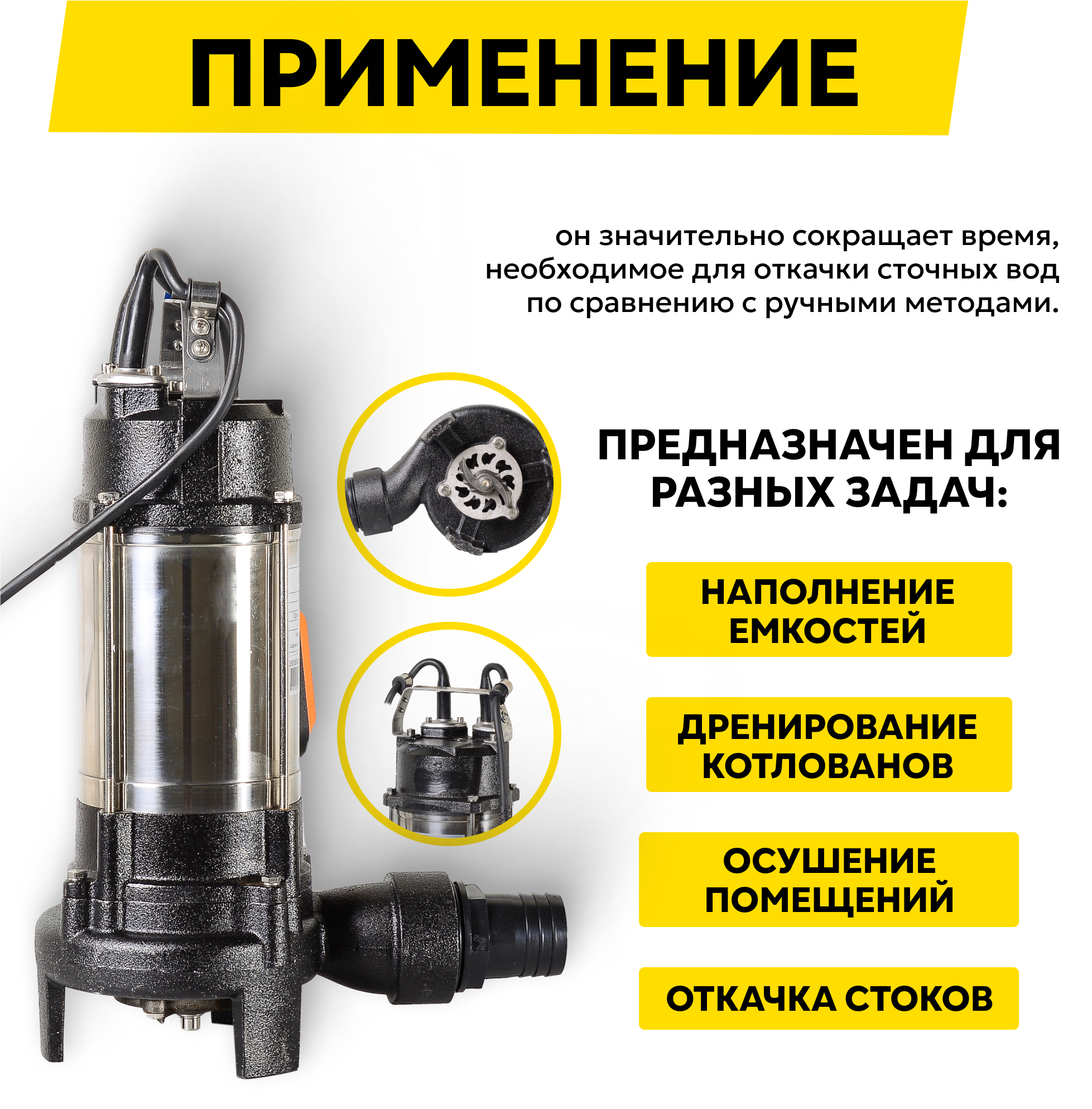 ПРИМЕНЕНИЕ

он значительно сокращает время, необходимое для откачки сточных вод по сравнению с ручными методами.

ПРЕДНАЗНАЧЕН ДЛЯ РАЗНЫХ ЗАДАЧ:

НАПОЛНЕНИЕ ЕМКОСТЕЙ

ДРЕНИРОВАНИЕ КОТЛОВАНОВ

ОСУШЕНИЕ ПОМЕЩЕНИЙ

ОТКАЧКА СТОКОВ