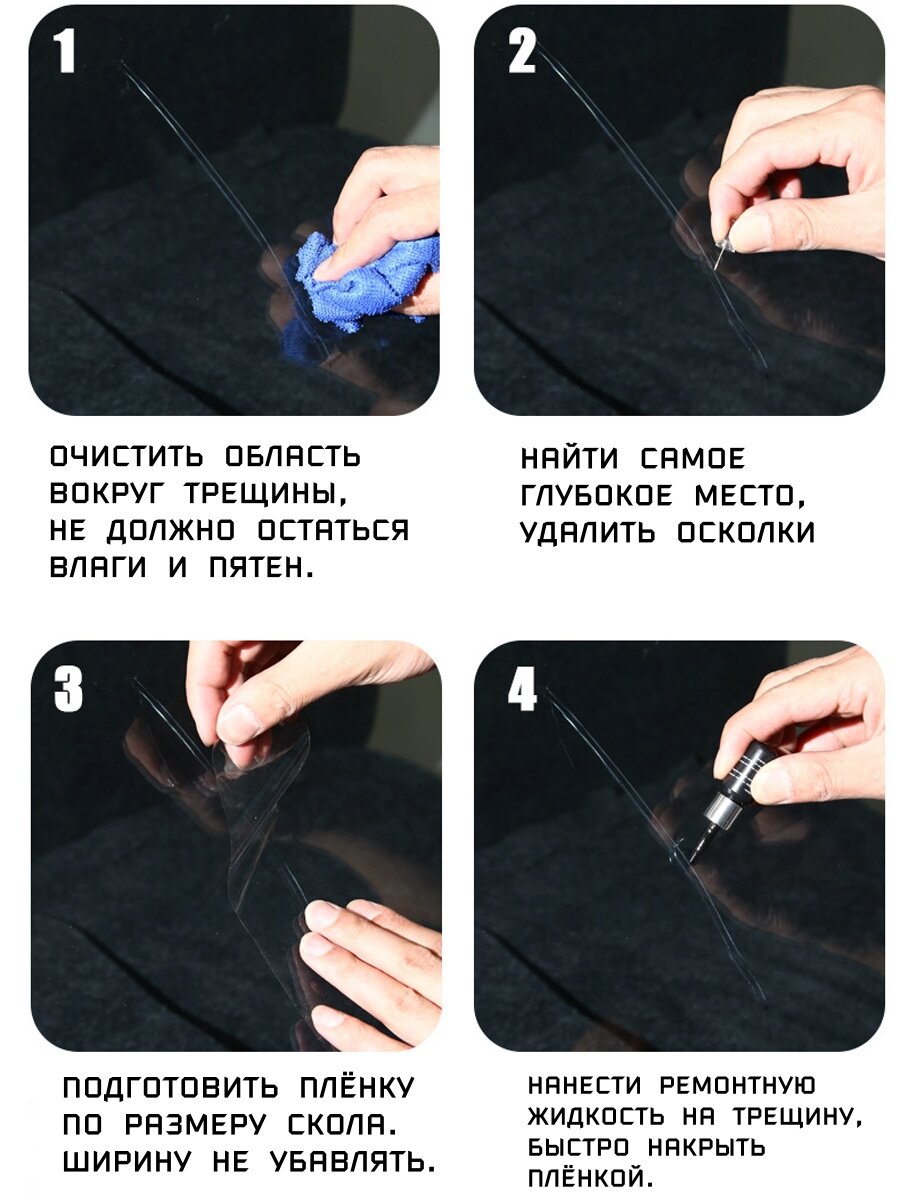 1

ОЧИСТИТЬ ОБЛАСТЬ ВОКРУГ ТРЕЩИНЫ, НЕ ДОЛЖНО ОСТАТЬСЯ ВЛАГИ И ПЯТЕН.

2

НАЙТИ САМОЕ ГЛУБОКОЕ МЕСТО, УДАЛИТЬ ОСКОЛКИ

3

ПОДГОТОВИТЬ ПЛЁНКУ ПО РАЗМЕРУ СКОЛА. ШИРИНУ НЕ УБАВЛЯТЬ.

4

НАНЕСТИ РЕМОНТНУЮ ЖИДКОСТЬ НА ТРЕЩИНУ, БЫСТРО НАКРЫТЬ ПЛЁНКОЙ.