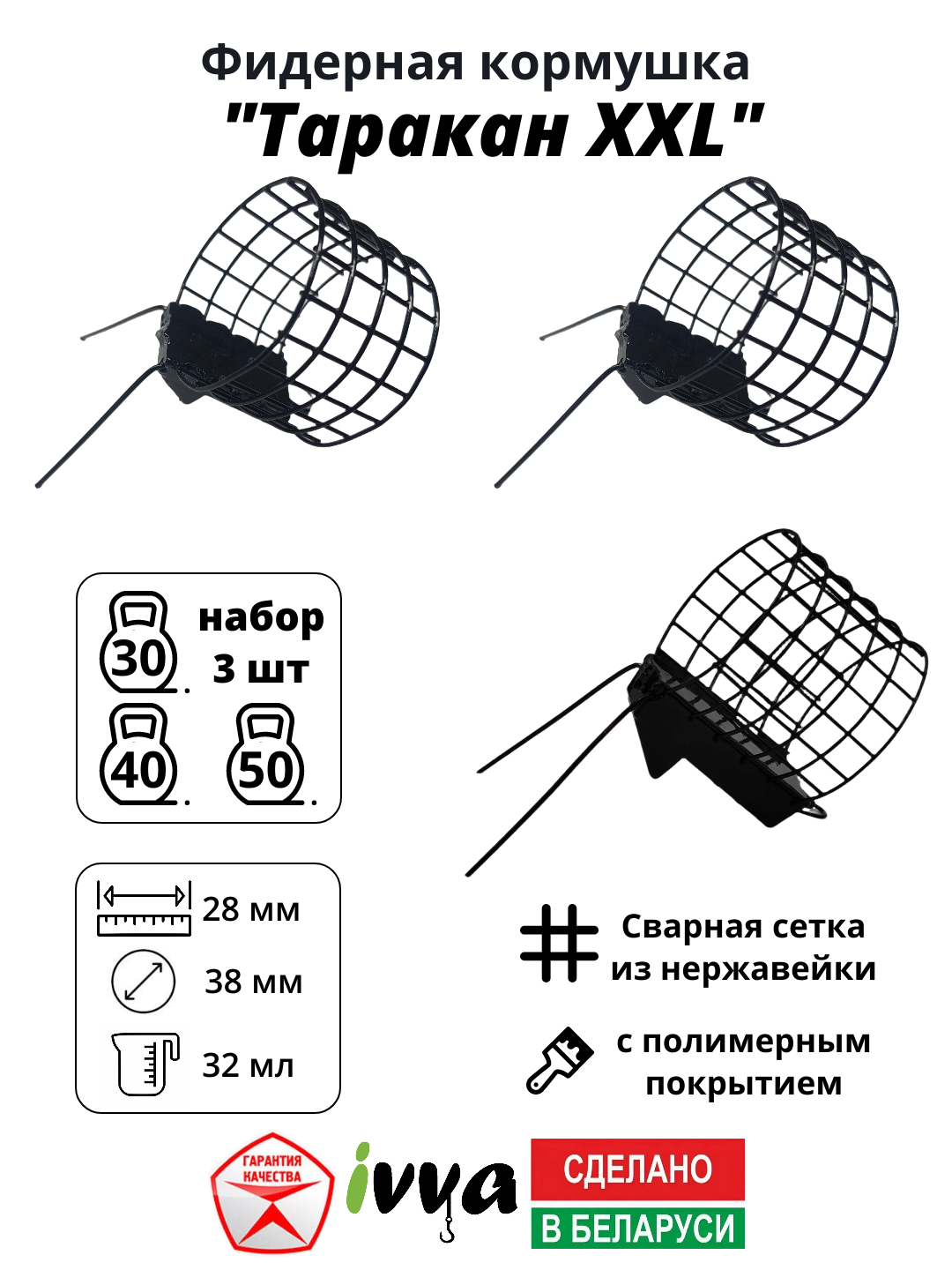 Фидерная кормушка
"Таракан XXL"

30
набор
3 шт
40
50

28 мм
38 мм
32 мл

Сварная сетка
из нержавейки

с полимерным
покрытием

ГАРАНТИЯ КАЧЕСТВА

ivva

СДЕЛАНО
В БЕЛАРУСИ