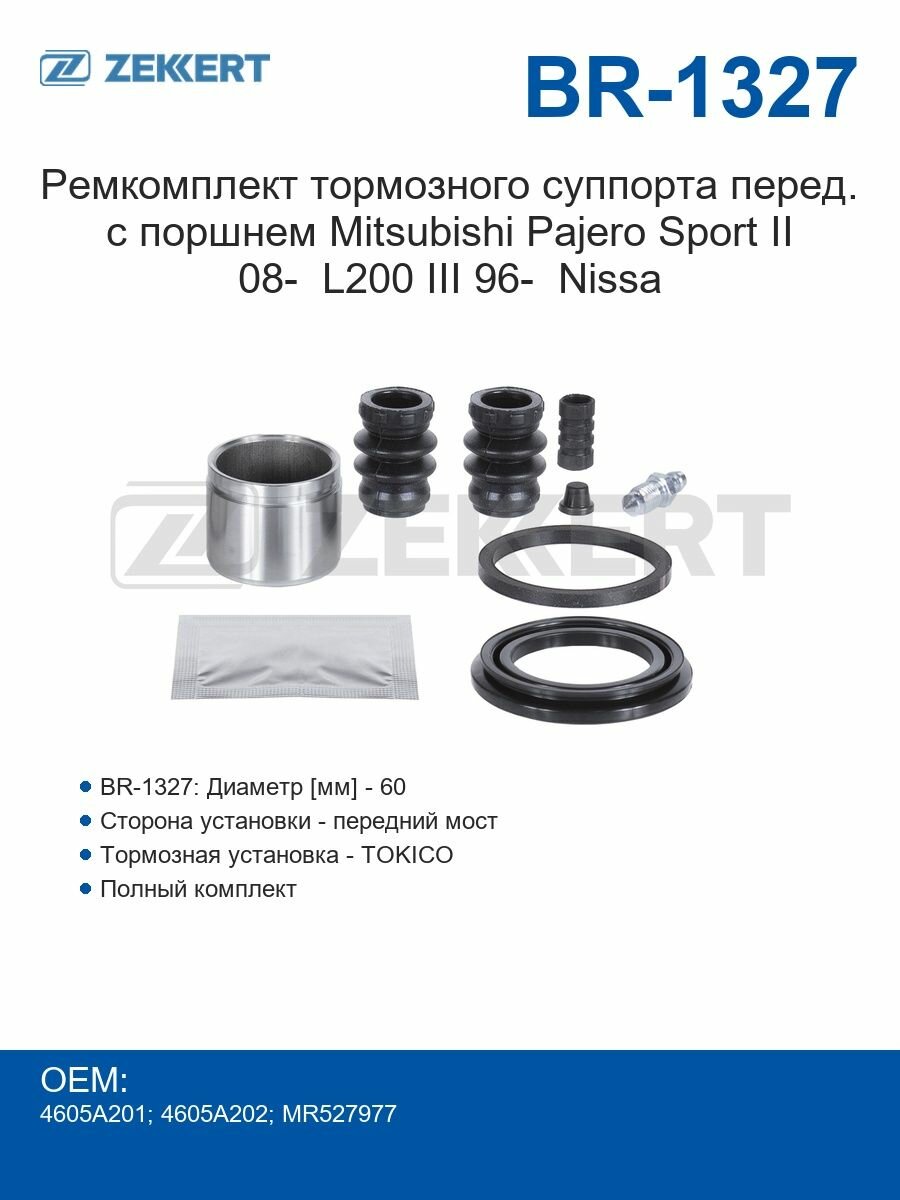 ZEKKERT

BR-1327

Ремкомплект тормозного суппорта перед. с поршнем Mitsubishi Pajero Sport II 08- L200 III 96- Nissa

ZEKKERT

• BR-1327: Диаметр [мм] - 60
• Сторона установки - передний мост
• Тормозная установка - TOKICO
• Полный комплект

OEM:
4605A201; 4605A202; MR527977