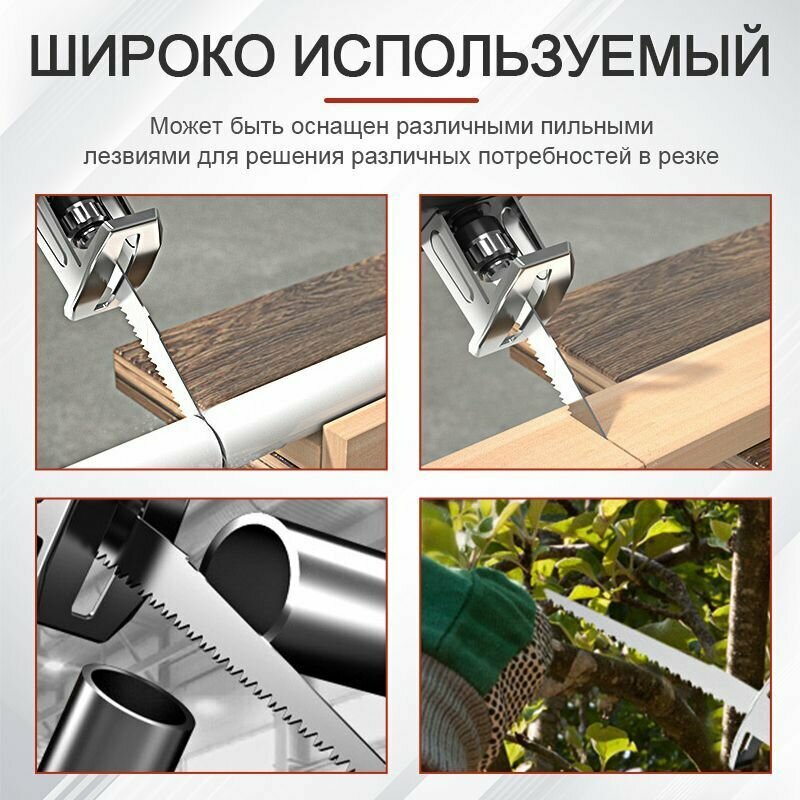 ШИРОКО ИСПОЛЬЗУЕМЫЙ

Может быть оснащен различными пильными лезвиями для решения различных потребностей в резке