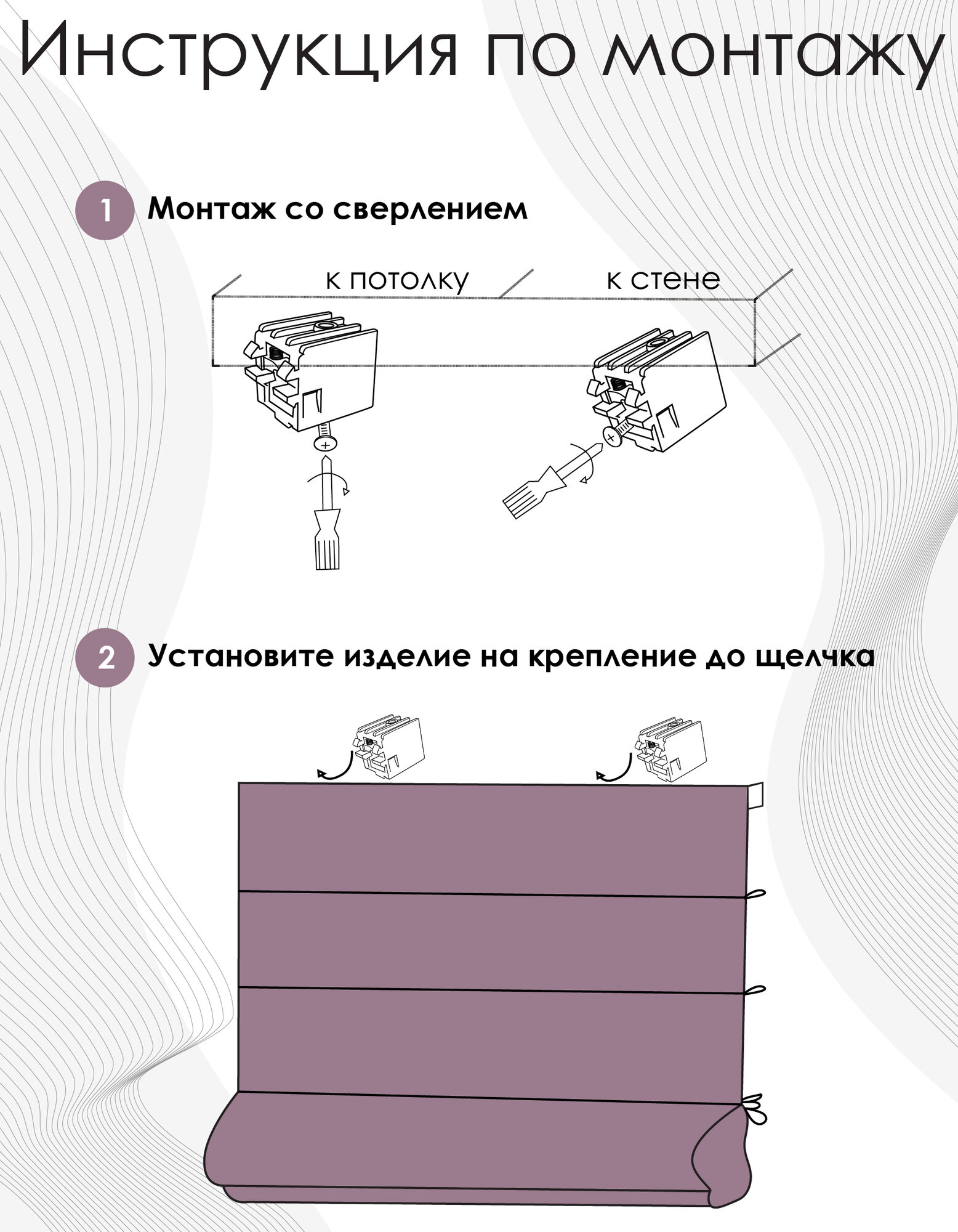 Инструкция по монтажу

1 Монтаж со сверлением

к потолку

к стене

2 Установите изделие на крепление до щелчка