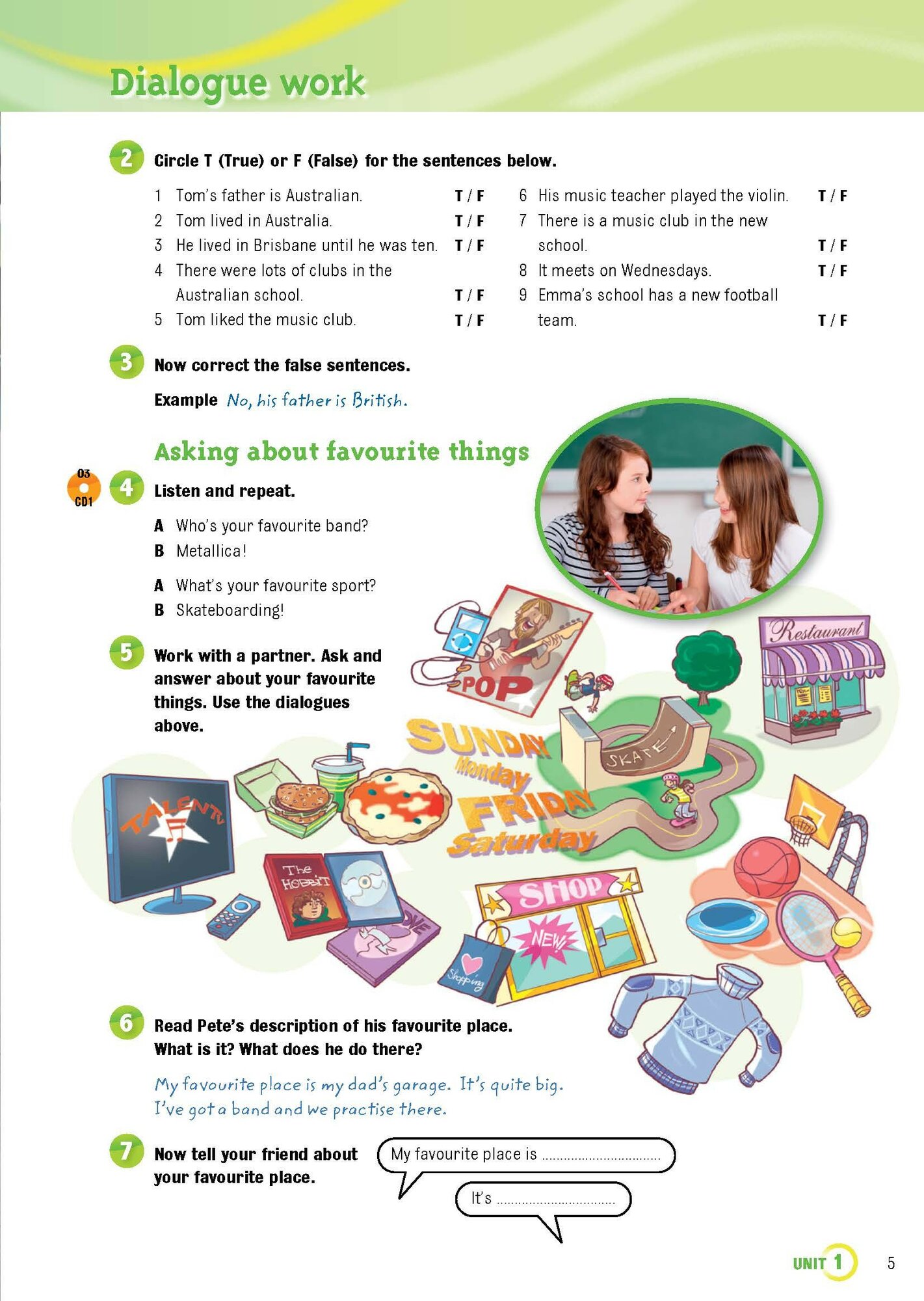 Dialogue work

2 Circle T (True) or F (False) for the sentences below.

1 Tom's father is Australian. T / F
2 Tom lived in Australia. T / F
3 He lived in Brisbane until he was ten. T / F
4 There were lots of clubs in the Australian school. T / F
5 Tom liked the music club. T / F

6 His music teacher played the violin. T / F
7 There is a music club in the new school. T / F
8 It meets on Wednesdays. T / F
9 Emma's school has a new football team. T / F

3 Now correct the false sentences.

Example No, his father is British.

Asking about favourite things

03 CD1 4 Listen and repeat.

A Who's your favourite band?
B Metallica!

A What's your favourite sport?
B Skateboarding!

5 Work with a partner. Ask and answer about your favourite things. Use the dialogues above.

POP
Restaurant
SUNDAY
Monday
FRIDAY
Saturday
SKATE
TALENT
The HOBBIT
SHOP
NEW!
Shopping

6 Read Pete's description of his favourite place. What is it? What does he do there?

My favourite place is my dad's garage. It's quite big. I've got a band and we practise there.

7 Now tell your friend about your favourite place.

My favourite place is ................................

It's ................................

UNIT 1 5