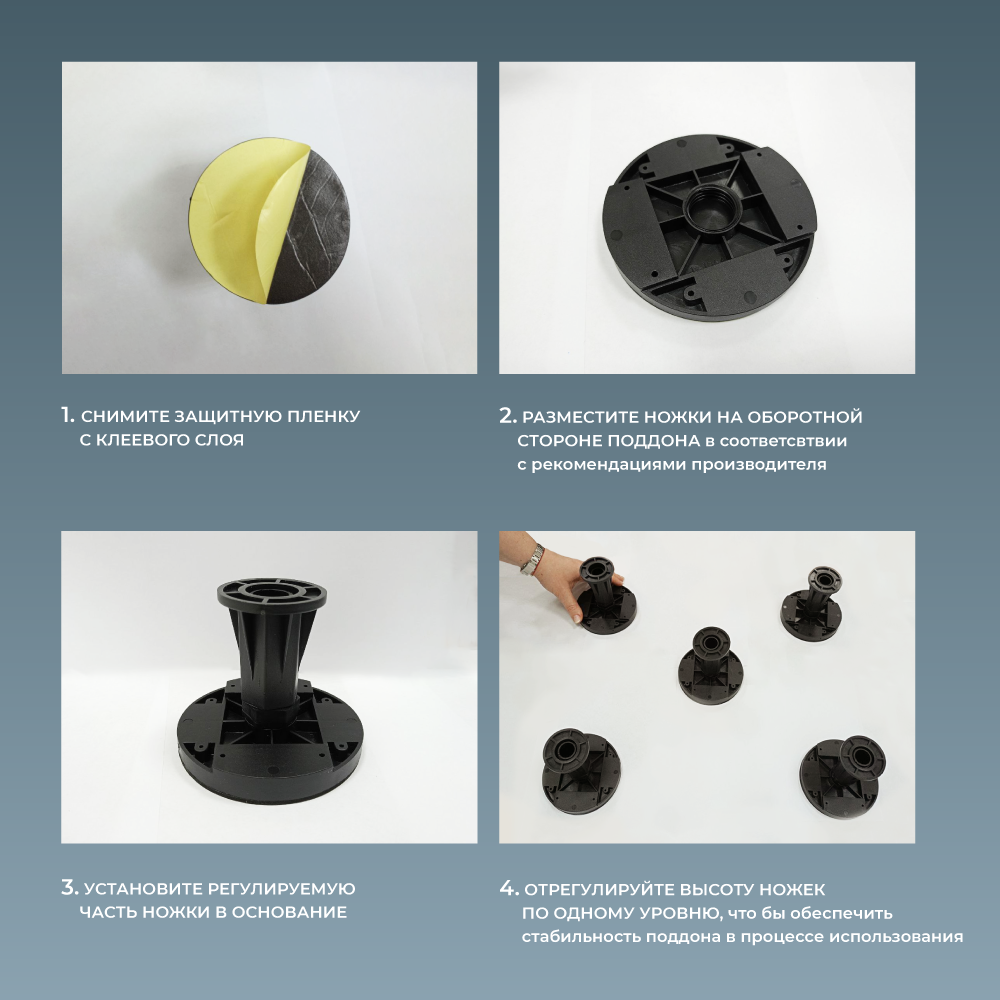 1. СНИМИТЕ ЗАЩИТНУЮ ПЛЕНКУ С КЛЕЕВОГО СЛОЯ

2. РАЗМЕСТИТЕ НОЖКИ НА ОБОРОТНОЙ СТОРОНЕ ПОДДОНА в соответсвтвии с рекомендациями производителя

3. УСТАНОВИТЕ РЕГУЛИРУЕМУЮ ЧАСТЬ НОЖКИ В ОСНОВАНИЕ

4. ОТРЕГУЛИРУЙТЕ ВЫСОТУ НОЖЕК ПО ОДНОМУ УРОВНЮ, что бы обеспечить стабильность поддона в процессе использования