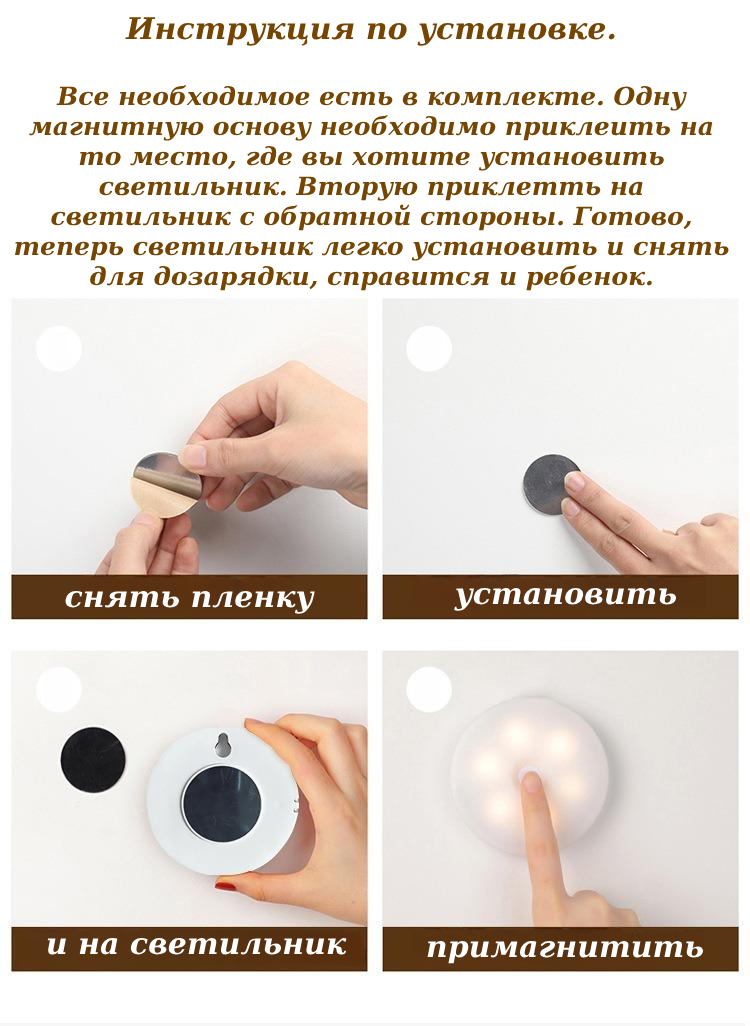 Инструкция по установке.

Все необходимое есть в комплекте. Одну магнитную основу необходимо приклеить на то место, где вы хотите установить светильник. Вторую приклетть на светильник с обратной стороны. Готово, теперь светильник легко установить и снять для дозарядки, справится и ребенок.

снять пленку

установить

и на светильник

примагнитить