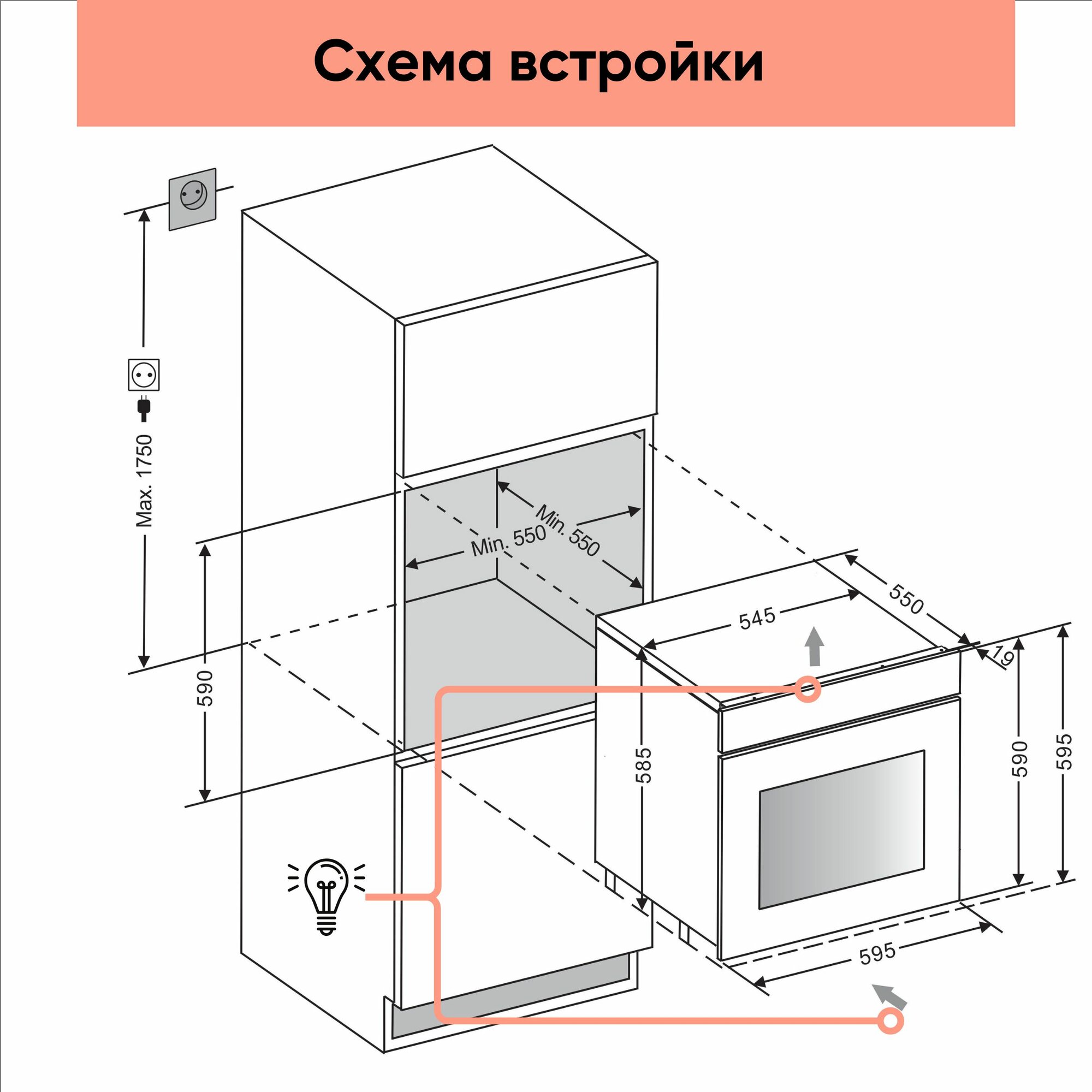 Схема встройки

Max. 1750

590

Min. 550

Min. 550

545

550

19

585

590

595

595