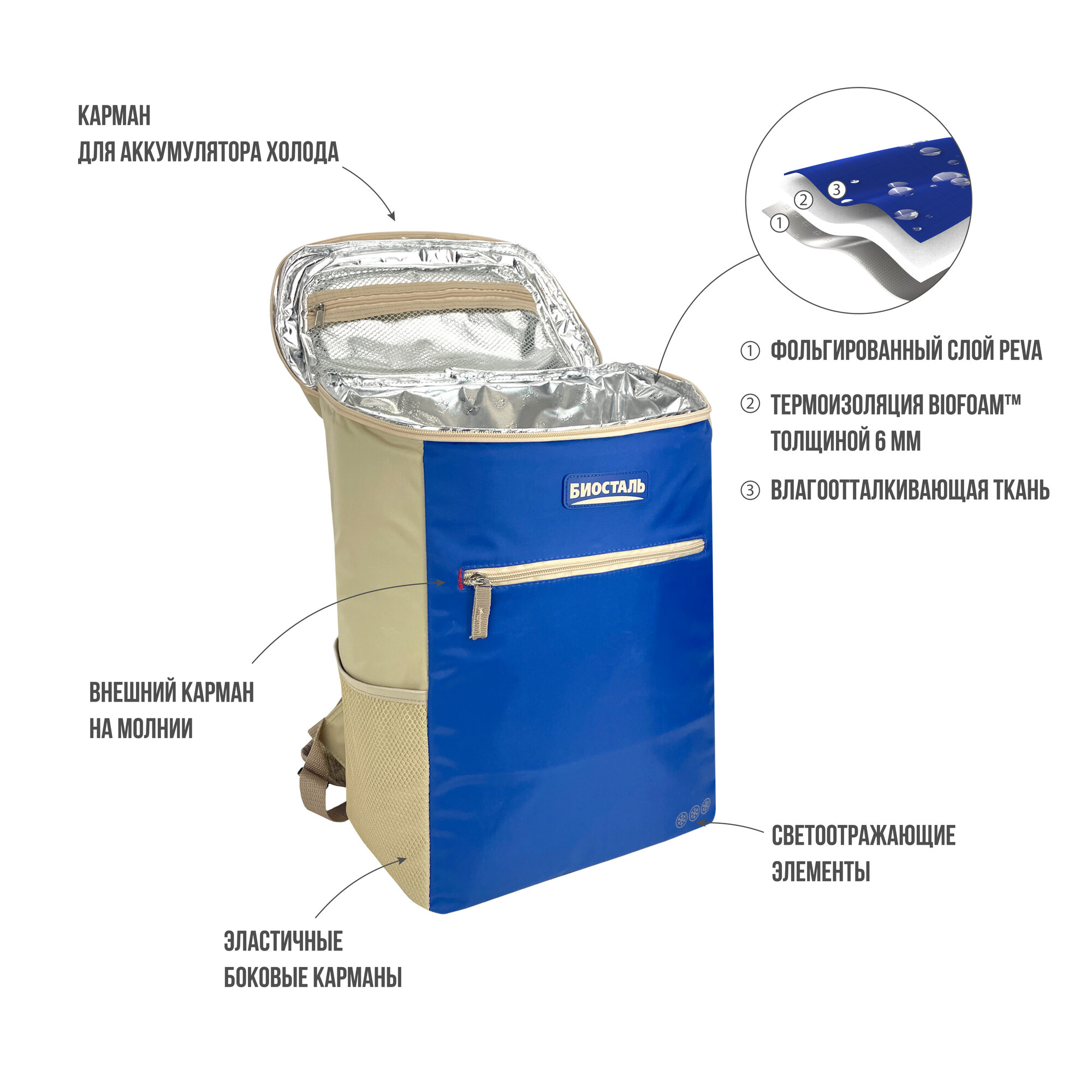 КАРМАН
ДЛЯ АККУМУЛЯТОРА ХОЛОДА

③
②
①

① ФОЛЬГИРОВАННЫЙ СЛОЙ PEVA

② ТЕРМОИЗОЛЯЦИЯ BIOFOAM™ ТОЛЩИНОЙ 6 ММ

③ ВЛАГООТТАЛКИВАЮЩАЯ ТКАНЬ

БИОСТАЛЬ

ВНЕШНИЙ КАРМАН
НА МОЛНИИ

СВЕТООТРАЖАЮЩИЕ
ЭЛЕМЕНТЫ

ЭЛАСТИЧНЫЕ
БОКОВЫЕ КАРМАНЫ