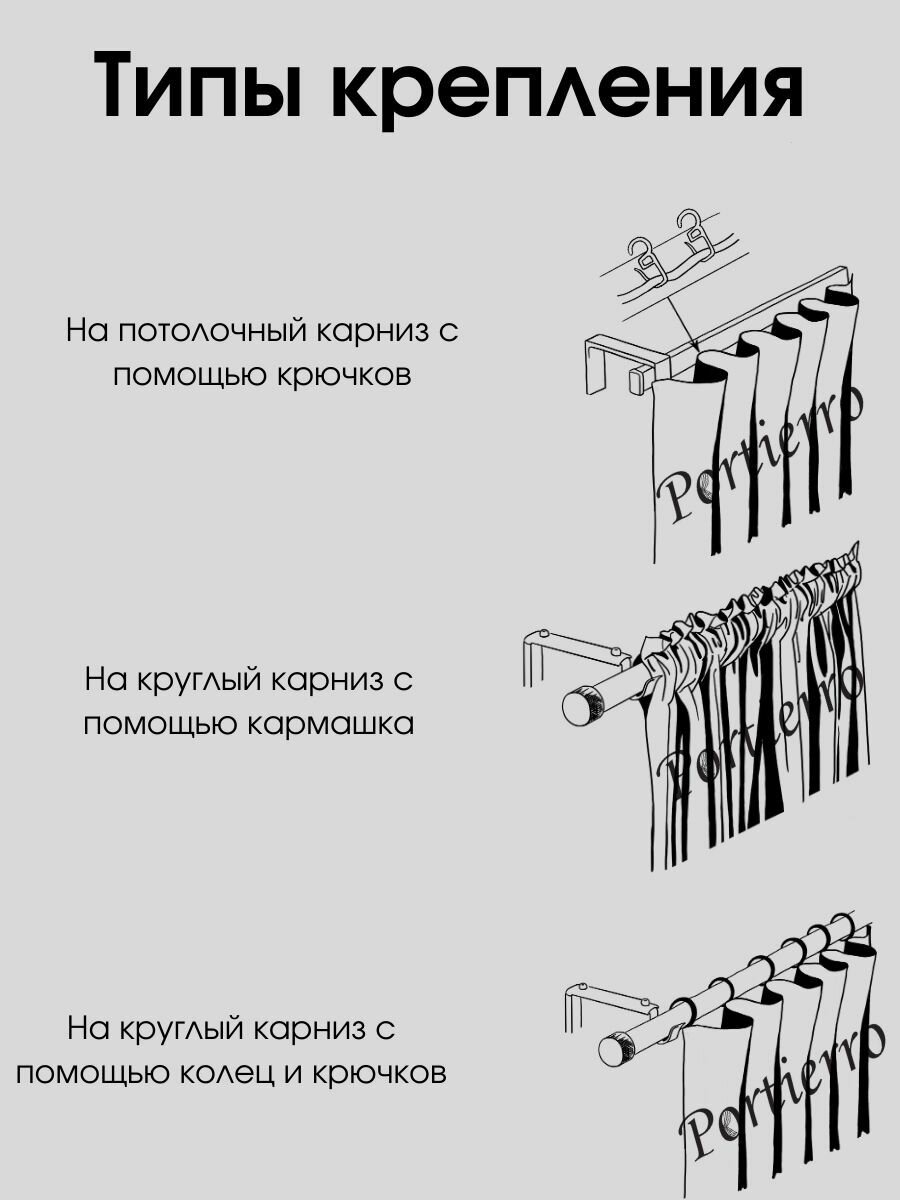 Типы крепления

На потолочный карниз с помощью крючков

Portierro

На круглый карниз с помощью кармашка

Portierro

На круглый карниз с помощью колец и крючков

Portierro