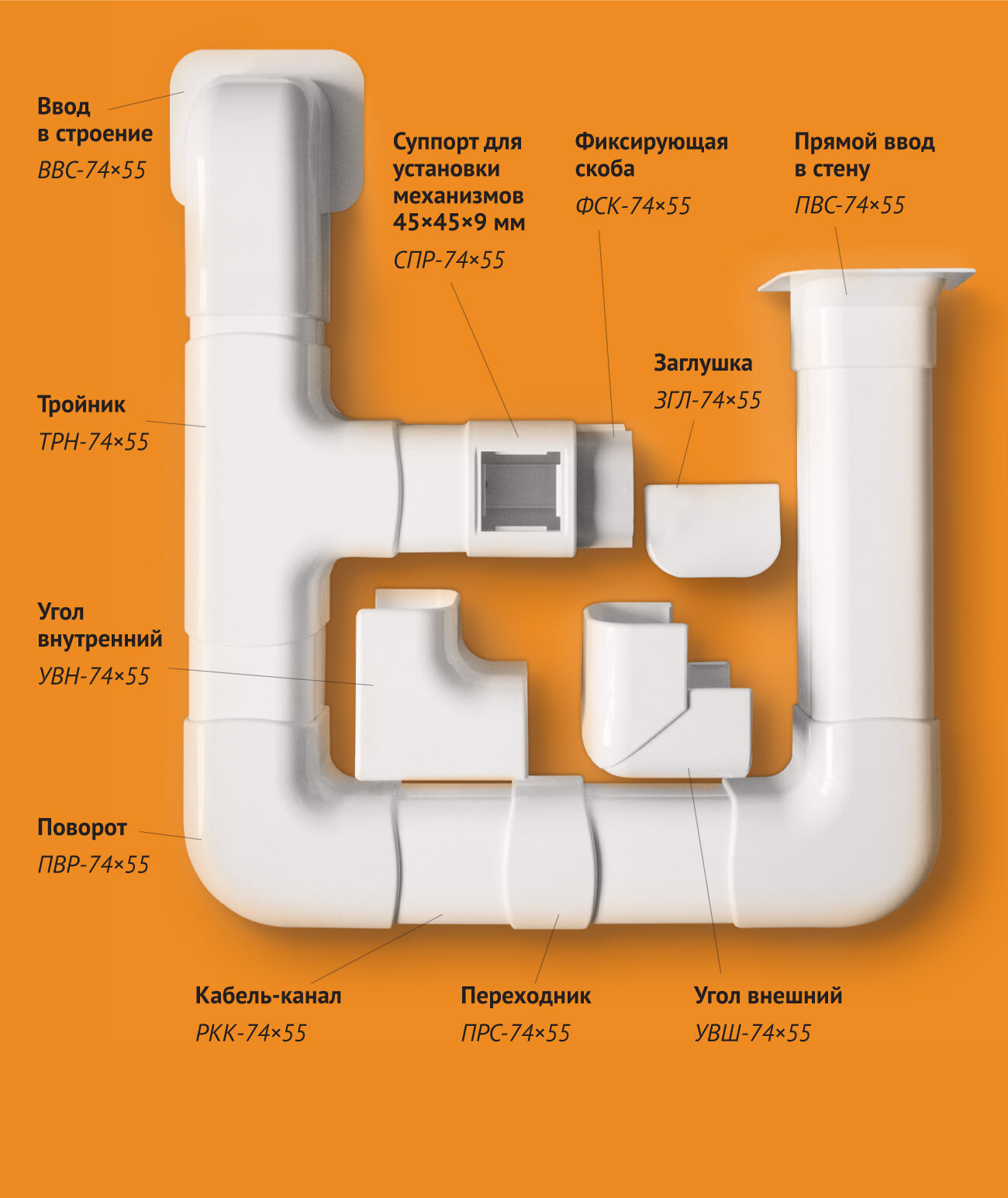 Ввод в строение
ВВС-74×55

Суппорт для установки механизмов 45×45×9 мм
СПР-74×55

Фиксирующая скоба
ФСК-74×55

Прямой ввод в стену
ПВС-74×55

Заглушка
ЗГЛ-74×55

Тройник
ТРН-74×55

Угол внутренний
УВН-74×55

Поворот
ПВР-74×55

Кабель-канал
РКК-74×55

Переходник
ПРС-74×55

Угол внешний
УВШ-74×55