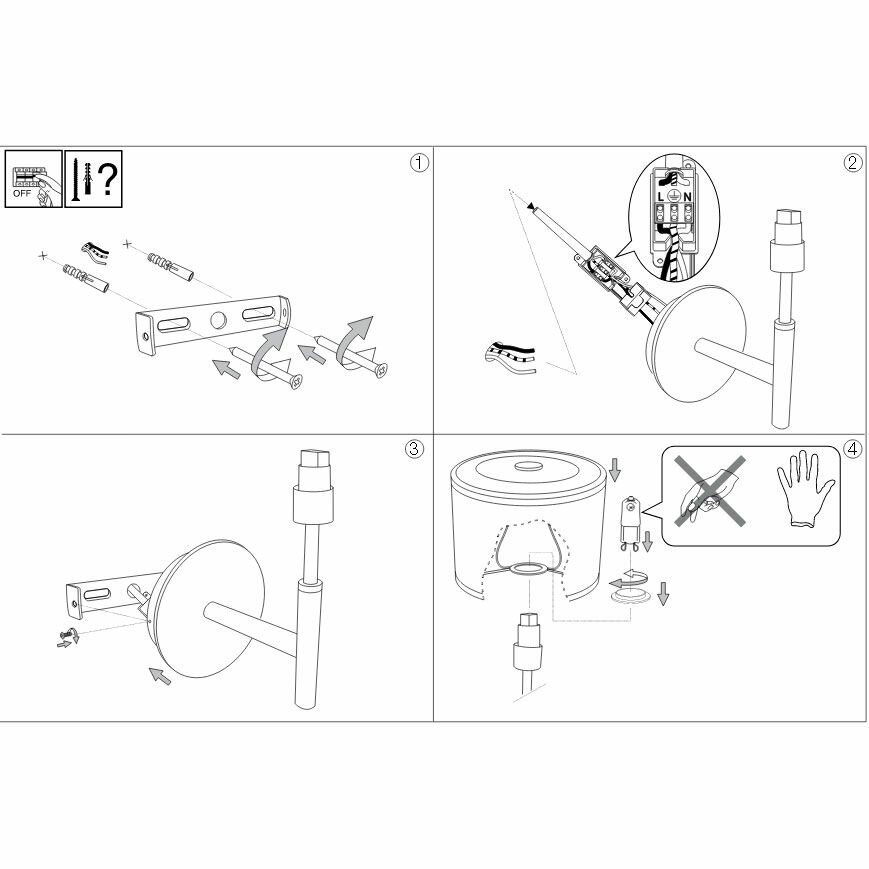 OFF
?
①
②
L
N
③
④