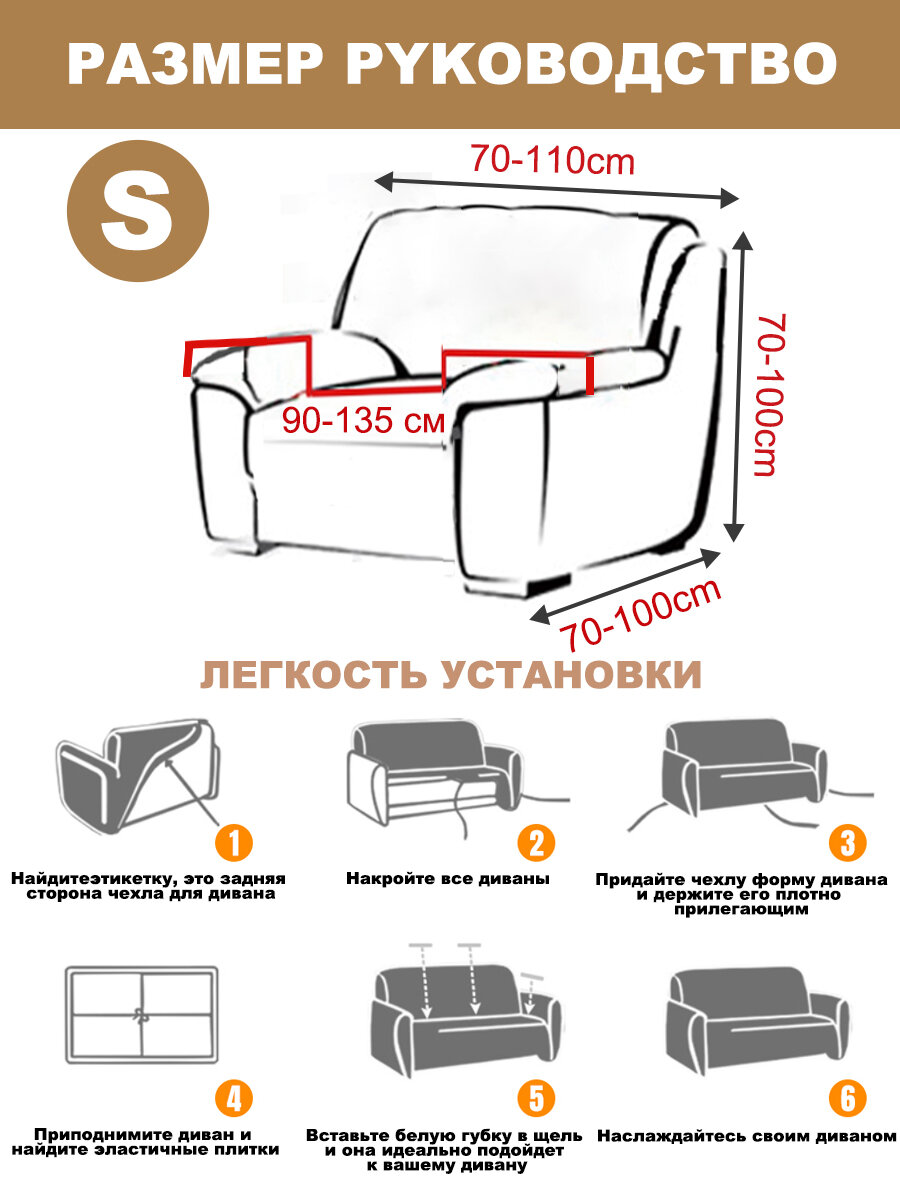 РАЗМЕР РУКОВОДСТВО

S

70-110cm

70-100cm

90-135 см

70-100cm

ЛЕГКОСТЬ УСТАНОВКИ

1
Найдитеэтикетку, это задняя сторона чехла для дивана

2
Накройте все диваны

3
Придайте чехлу форму дивана и держите его плотно прилегающим

4
Приподнимите диван и найдите эластичные плитки

5
Вставьте белую губку в щель и она идеально подойдет к вашему дивану

6
Наслаждайтесь своим диваном