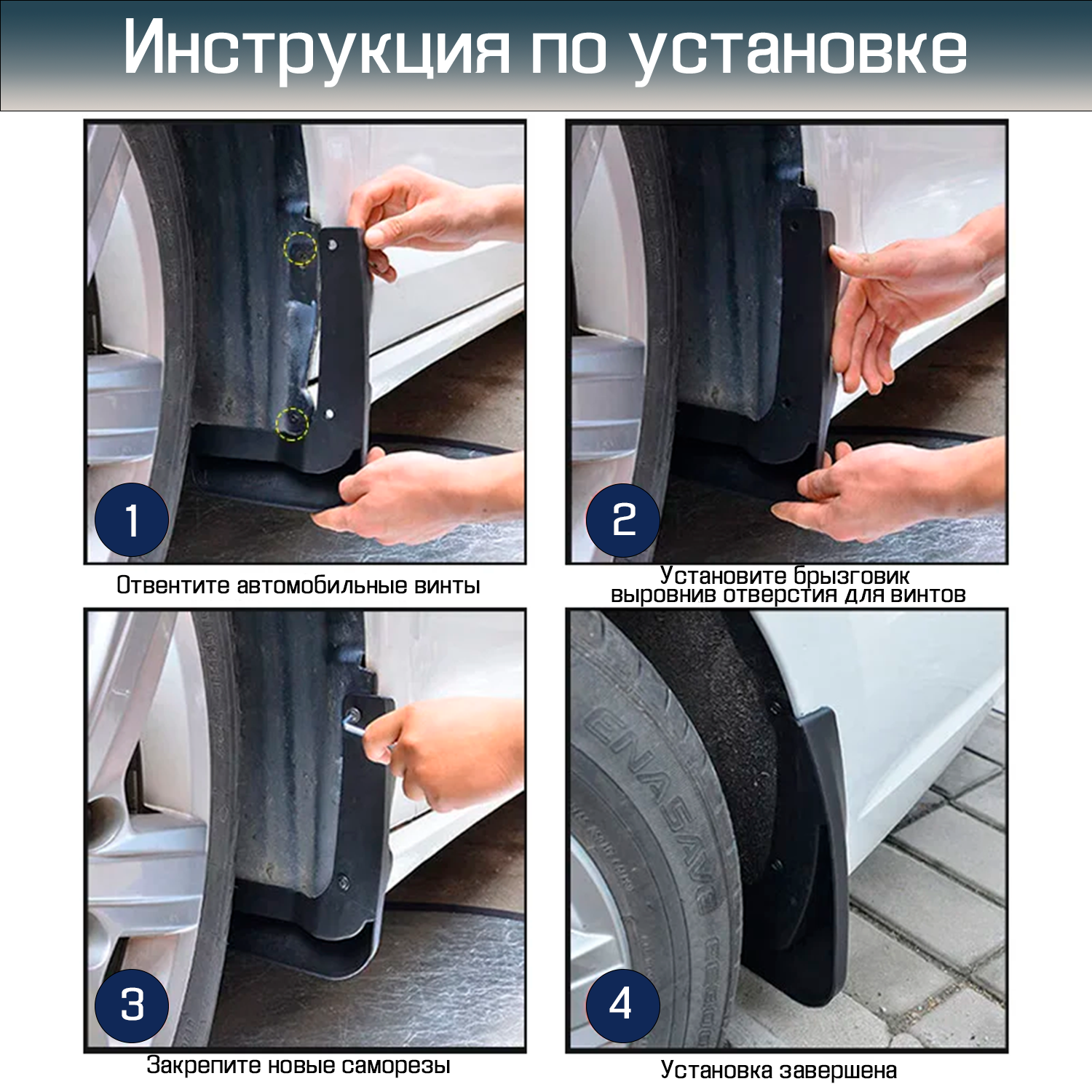 Инструкция по установке

1

Отвентите автомобильные винты

2

Установите брызговик выровнив отверстия для винтов

3

Закрепите новые саморезы

ENASAVE

4

Установка завершена