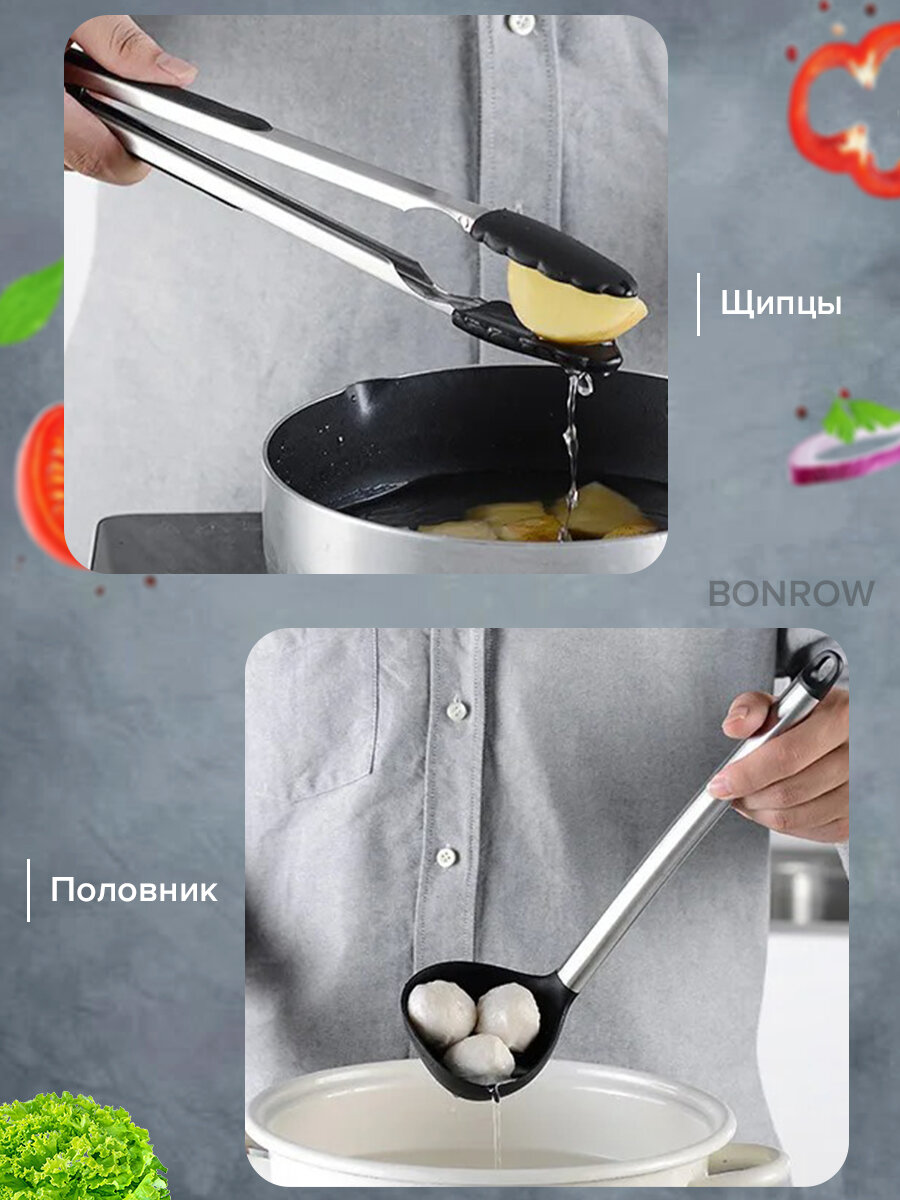 Щипцы

BONROW

Половник