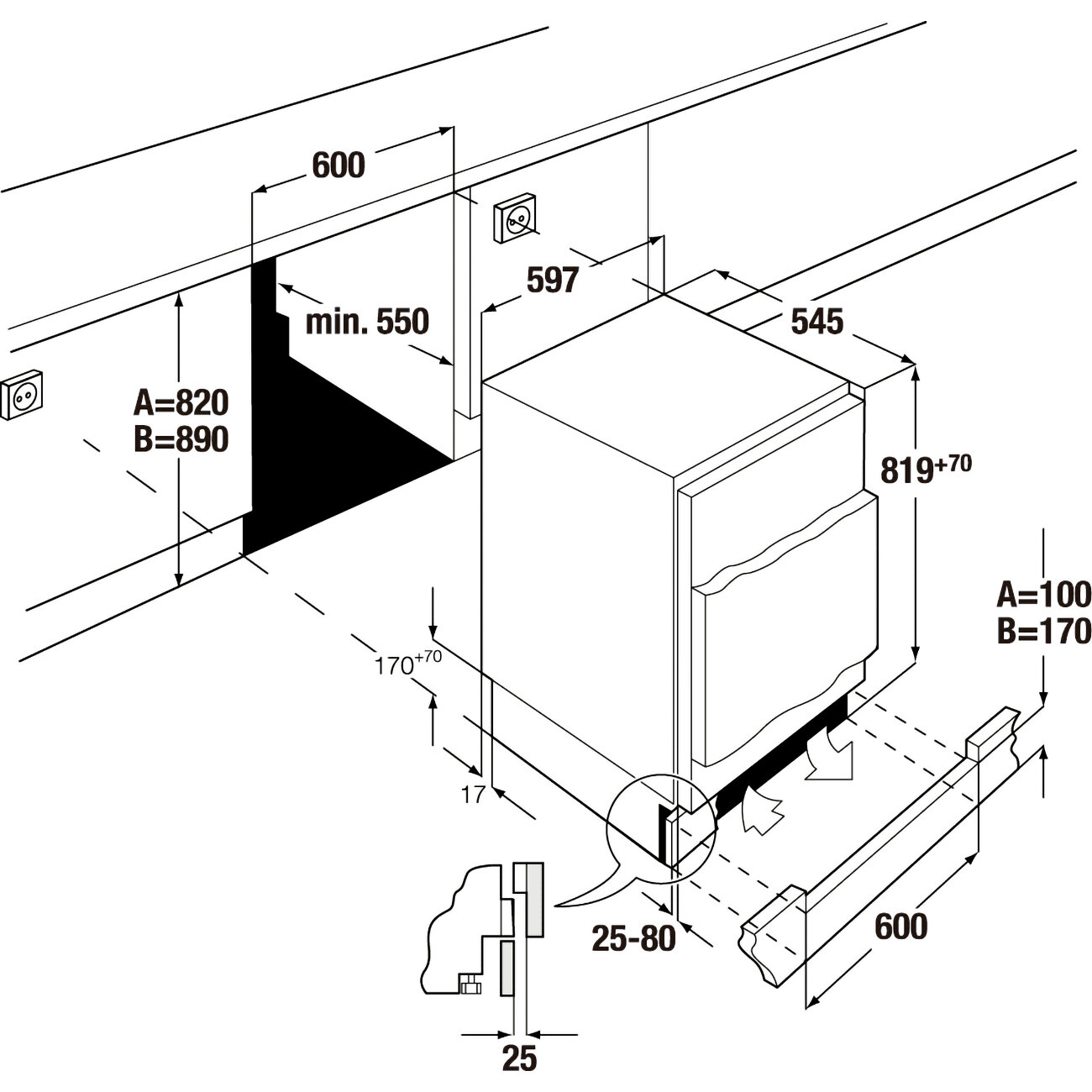 600

597

min. 550

545

A=820
B=890

$819^{+70}$

A=100
B=170

$170^{+70}$

17

25-80

600

25