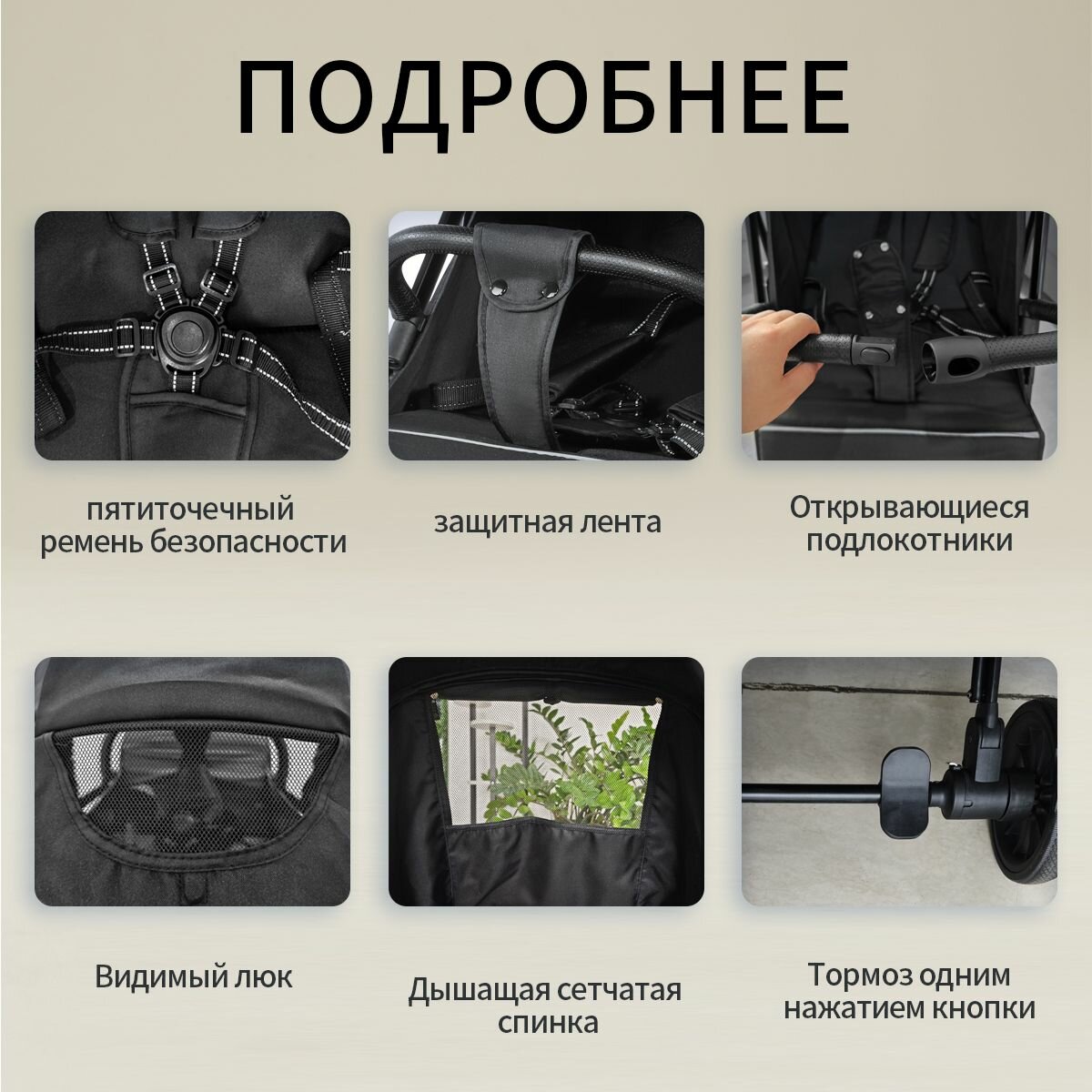 ПОДРОБНЕЕ

пятиточечный ремень безопасности

защитная лента

Открывающиеся подлокотники

Видимый люк

Дышащая сетчатая спинка

Тормоз одним нажатием кнопки