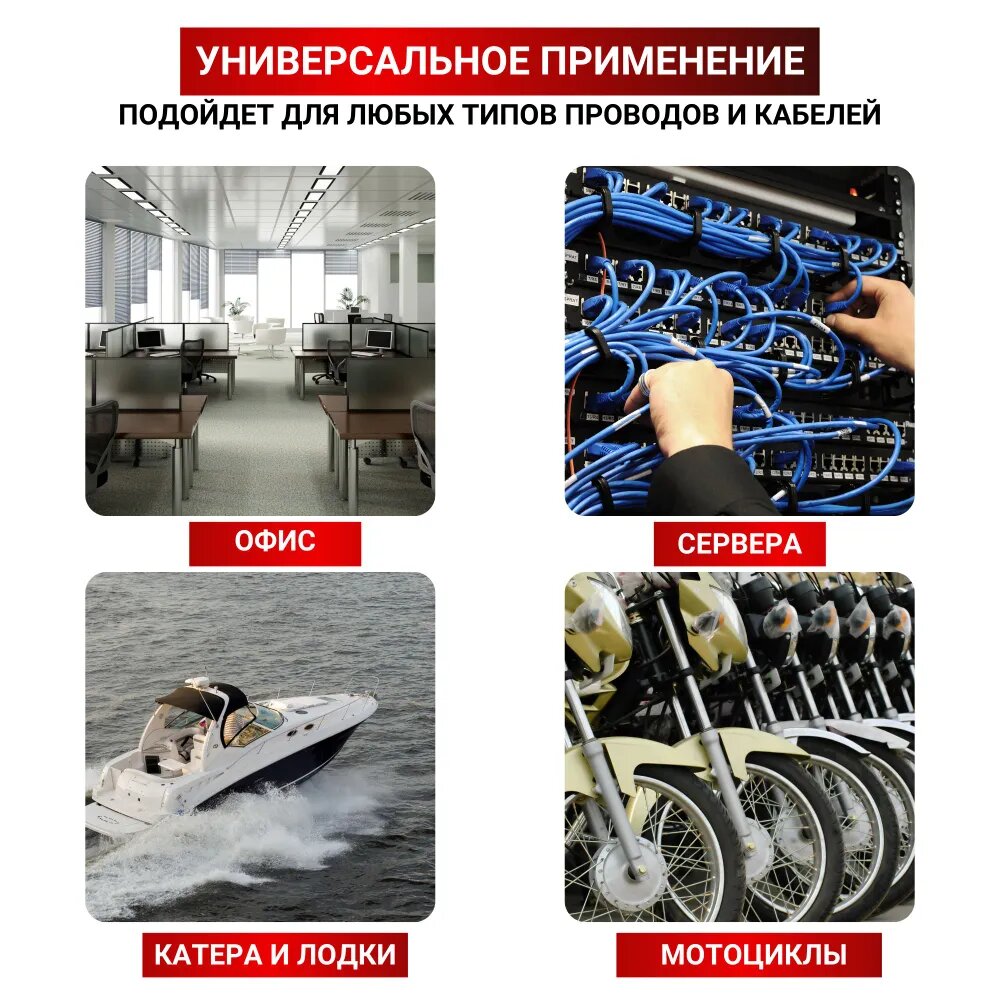 УНИВЕРСАЛЬНОЕ ПРИМЕНЕНИЕ
ПОДОЙДЕТ ДЛЯ ЛЮБЫХ ТИПОВ ПРОВОДОВ И КАБЕЛЕЙ

ОФИС

СЕРВЕРА

КАТЕРА И ЛОДКИ

МОТОЦИКЛЫ