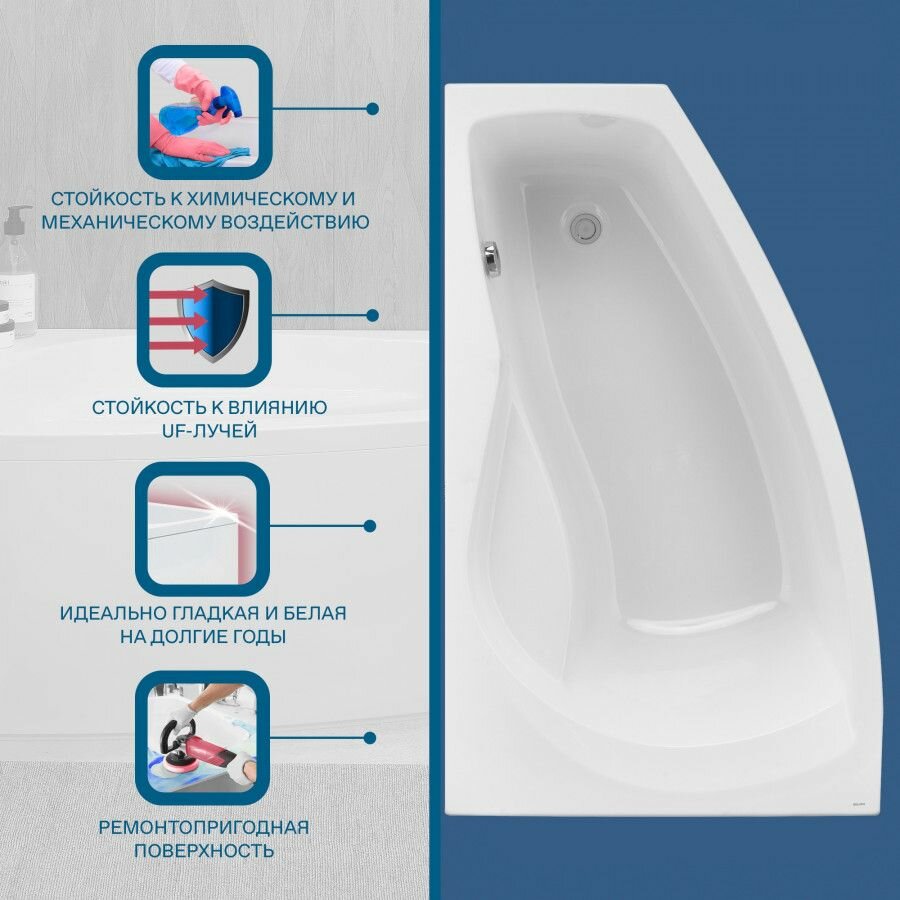 СТОЙКОСТЬ К ХИМИЧЕСКОМУ И МЕХАНИЧЕСКОМУ ВОЗДЕЙСТВИЮ

СТОЙКОСТЬ К ВЛИЯНИЮ UF-ЛУЧЕЙ

ИДЕАЛЬНО ГЛАДКАЯ И БЕЛАЯ НА ДОЛГИЕ ГОДЫ

РЕМОНТОПРИГОДНАЯ ПОВЕРХНОСТЬ