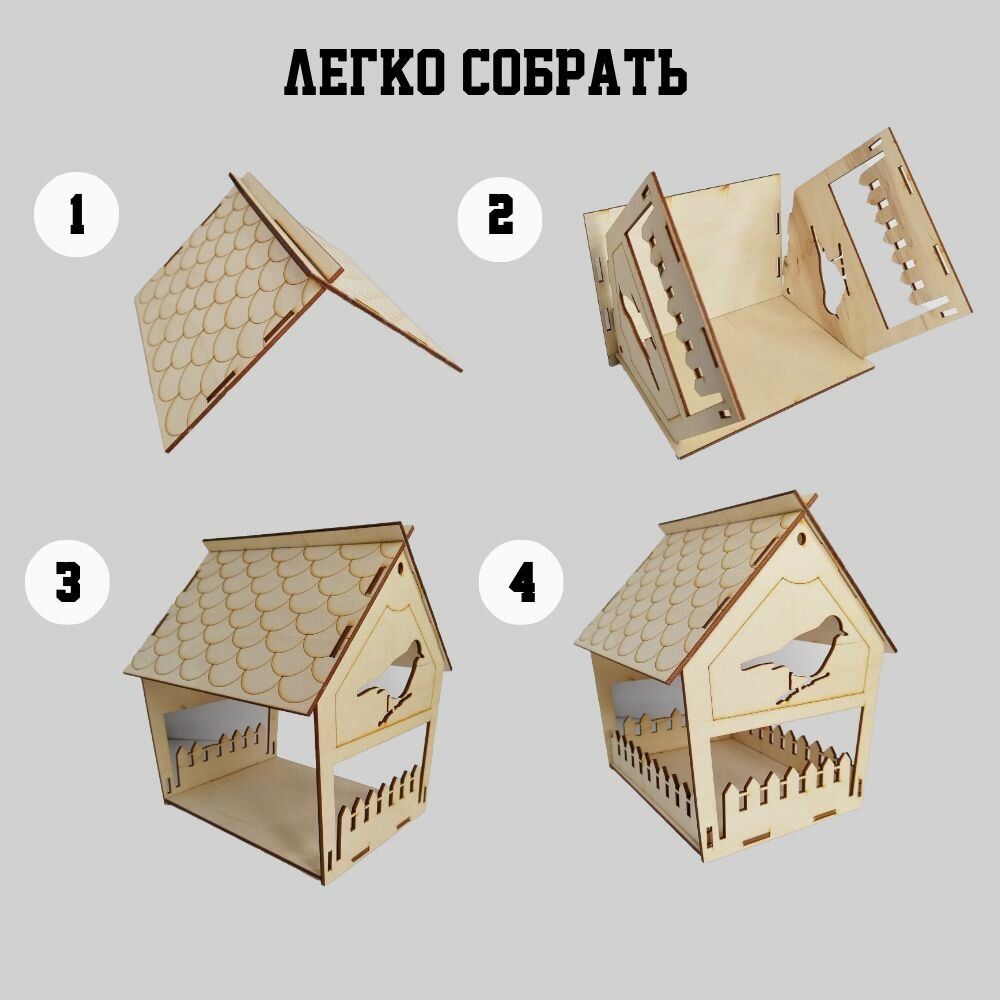 ЛЕГКО СОБРАТЬ

1

2

3

4