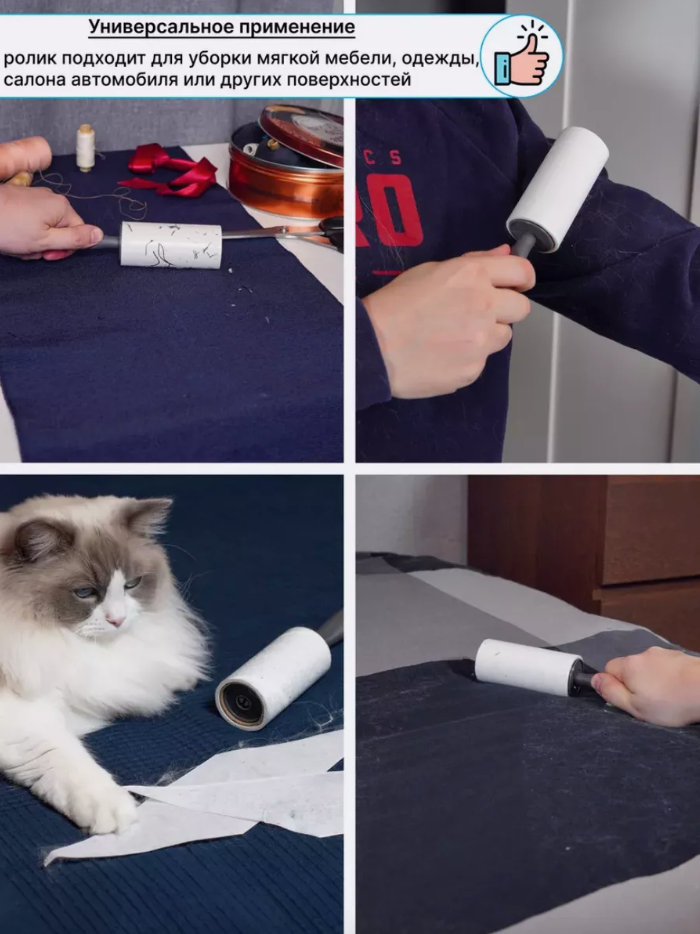 Универсальное применение

ролик подходит для уборки мягкой мебели, одежды, салона автомобиля или других поверхностей

CS
RO