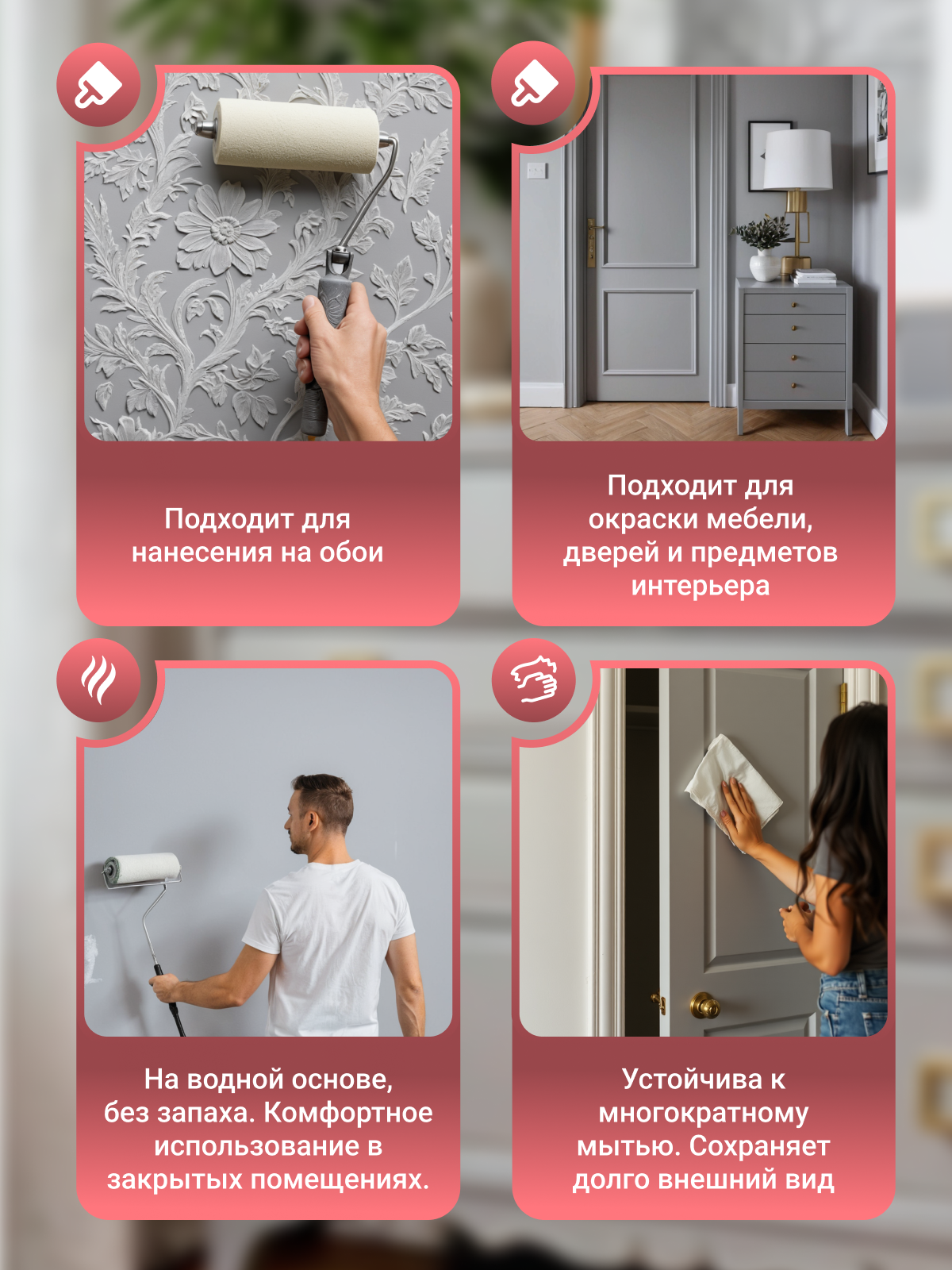 Подходит для нанесения на обои

Подходит для окраски мебели, дверей и предметов интерьера

На водной основе, без запаха. Комфортное использование в закрытых помещениях.

Устойчива к многократному мытью. Сохраняет долго внешний вид