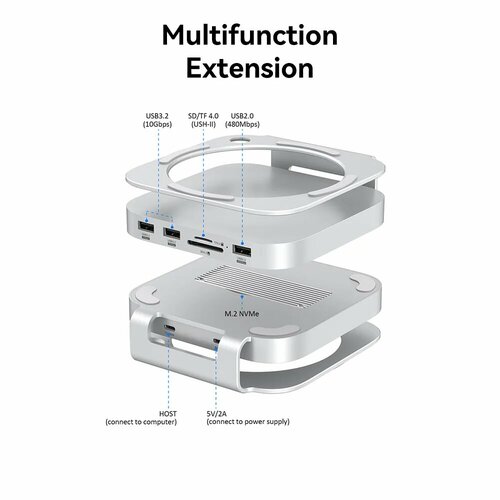 Multifunction Extension

USB3.2 (10Gbps)

SD/TF 4.0 (USH-II)

USB2.0 (480Mbps)

M.2 NVMe

HOST (connect to computer)

5V/2A (connect to power supply)