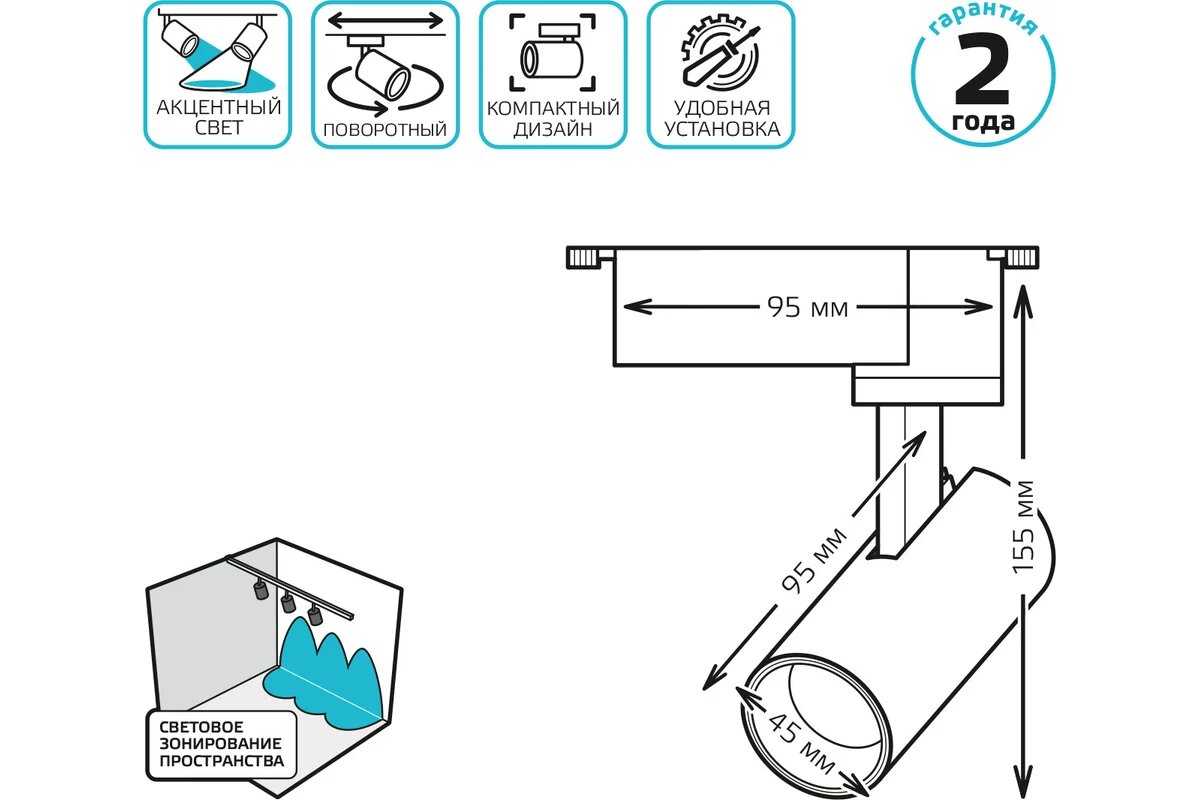 АКЦЕНТНЫЙ СВЕТ

ПОВОРОТНЫЙ

КОМПАКТНЫЙ ДИЗАЙН

УДОБНАЯ УСТАНОВКА

гарантия
2
года

95 мм

95 мм

155 мм

45 мм

СВЕТОВОЕ ЗОНИРОВАНИЕ ПРОСТРАНСТВА