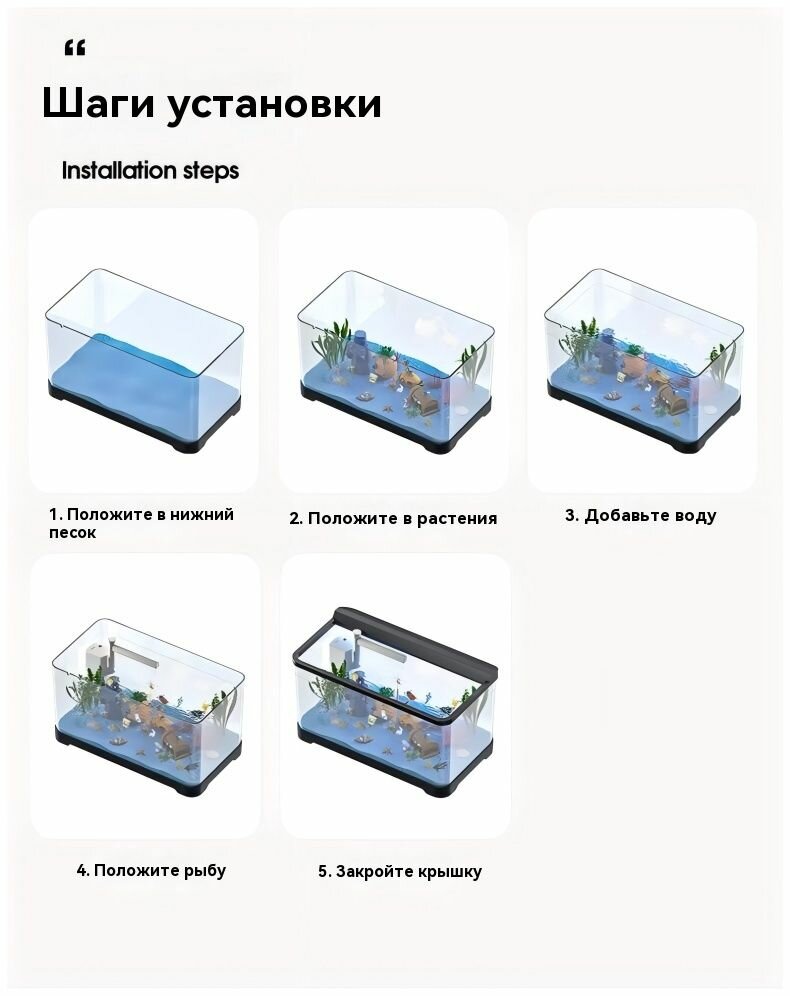 “

Шаги установки

Installation steps

1. Положите в нижний песок

2. Положите в растения

3. Добавьте воду

4. Положите рыбу

5. Закройте крышку