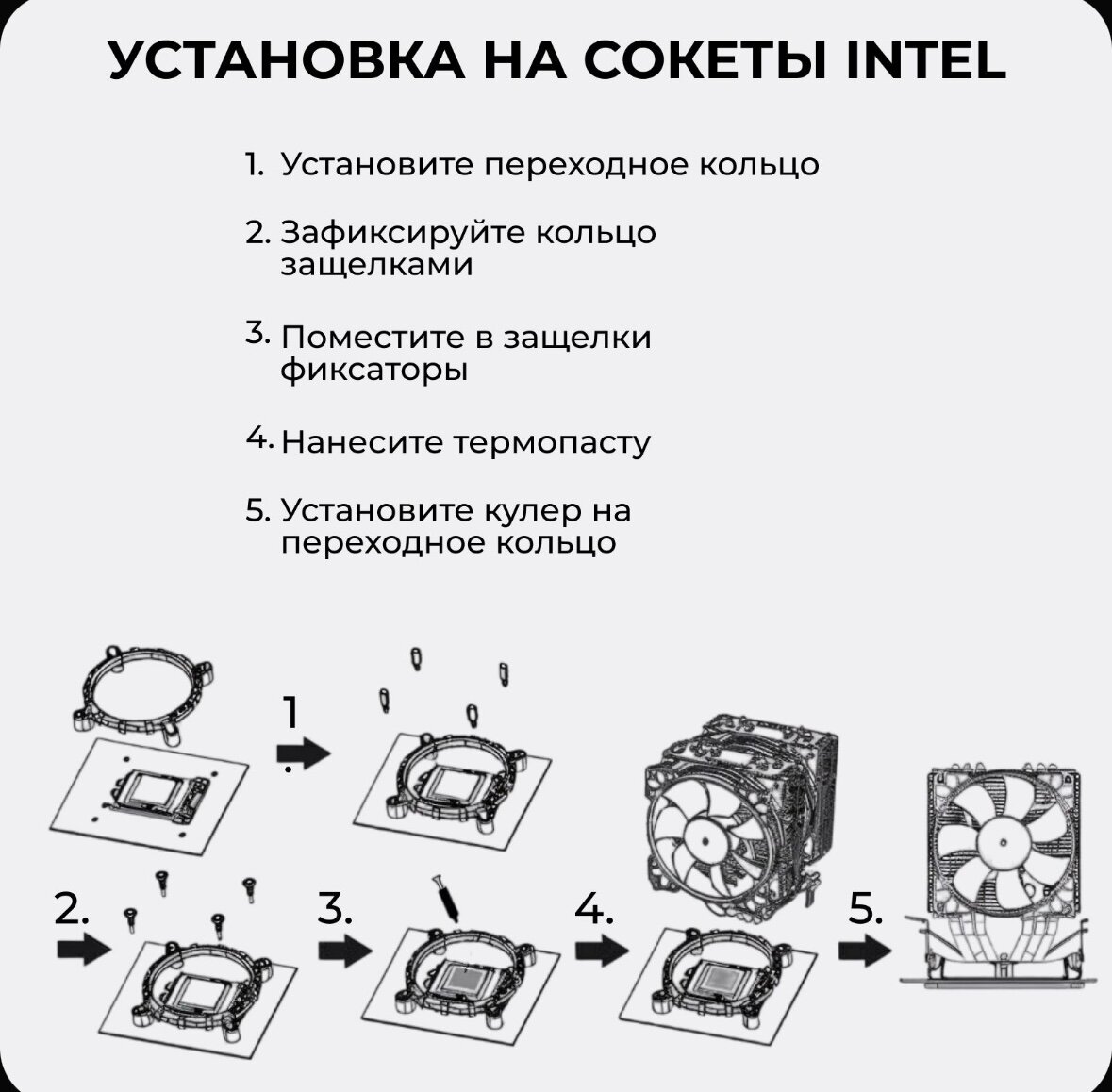 УСТАНОВКА НА СОКЕТЫ INTEL

1. Установите переходное кольцо

2. Зафиксируйте кольцо защелками

3. Поместите в защелки фиксаторы

4. Нанесите термопасту

5. Установите кулер на переходное кольцо

1.

2.

3.

4.

5.