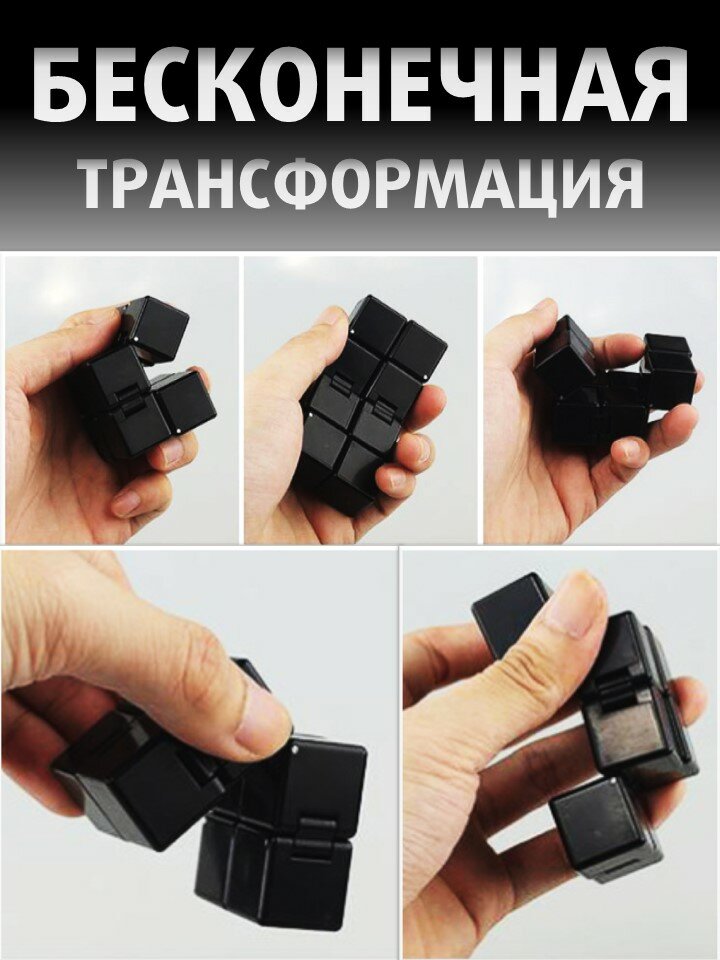 БЕСКОНЕЧНАЯ
ТРАНСФОРМАЦИЯ