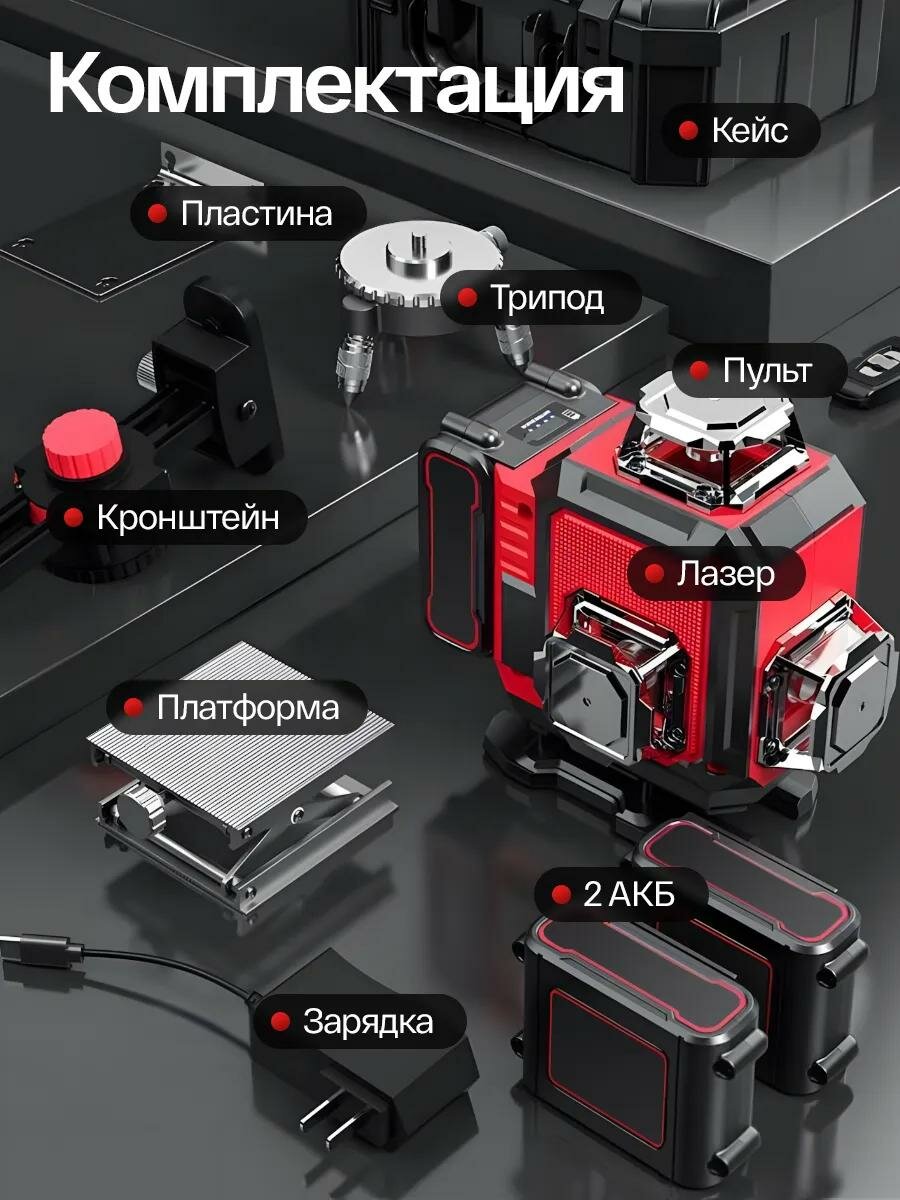 Комплектация

Кейс

Пластина

Трипод

Пульт

Кронштейн

Лазер

Платформа

2 АКБ

Зарядка