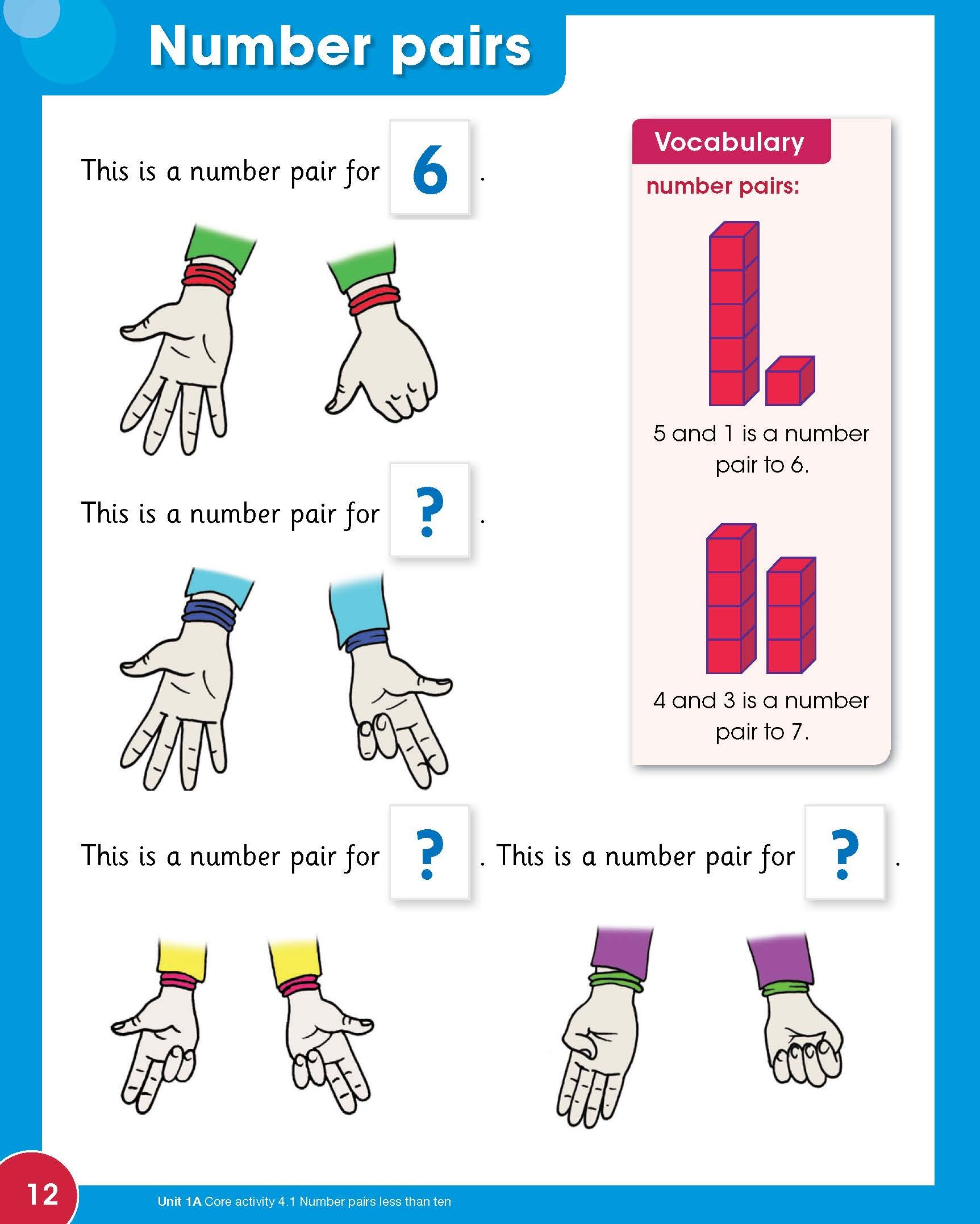 Number pairs

This is a number pair for 6 .

This is a number pair for ? .

This is a number pair for ? . This is a number pair for ? .

Vocabulary

number pairs:

5 and 1 is a number pair to 6.

4 and 3 is a number pair to 7.

12

Unit 1A Core activity 4.1 Number pairs less than ten