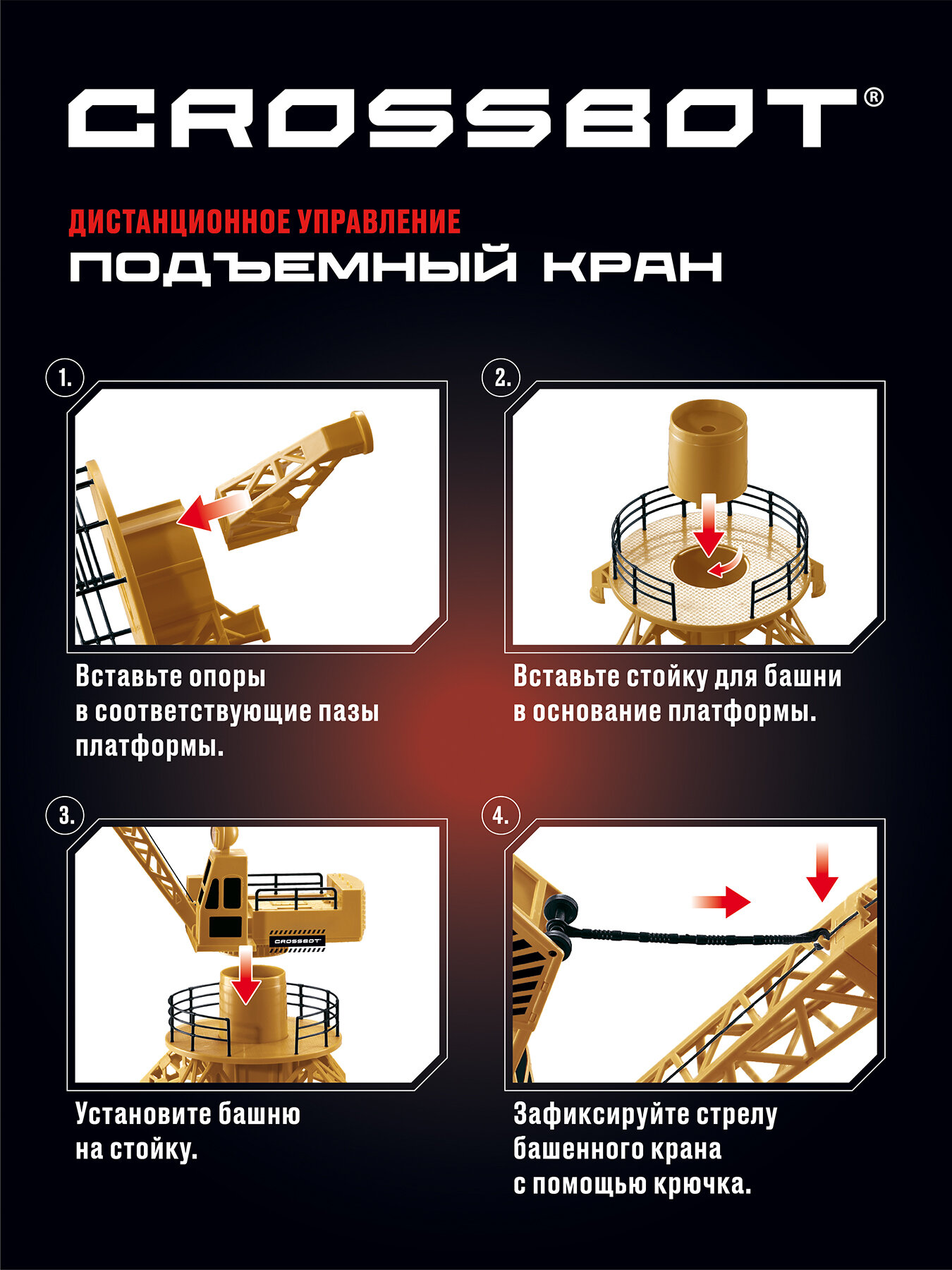 CROSSBOT®

ДИСТАНЦИОННОЕ УПРАВЛЕНИЕ
ПОДЪЕМНЫЙ КРАН

1.

Вставьте опоры в соответствующие пазы платформы.

2.

Вставьте стойку для башни в основание платформы.

3.

CROSSBOT

Установите башню на стойку.

4.

Зафиксируйте стрелу башенного крана с помощью крючка.