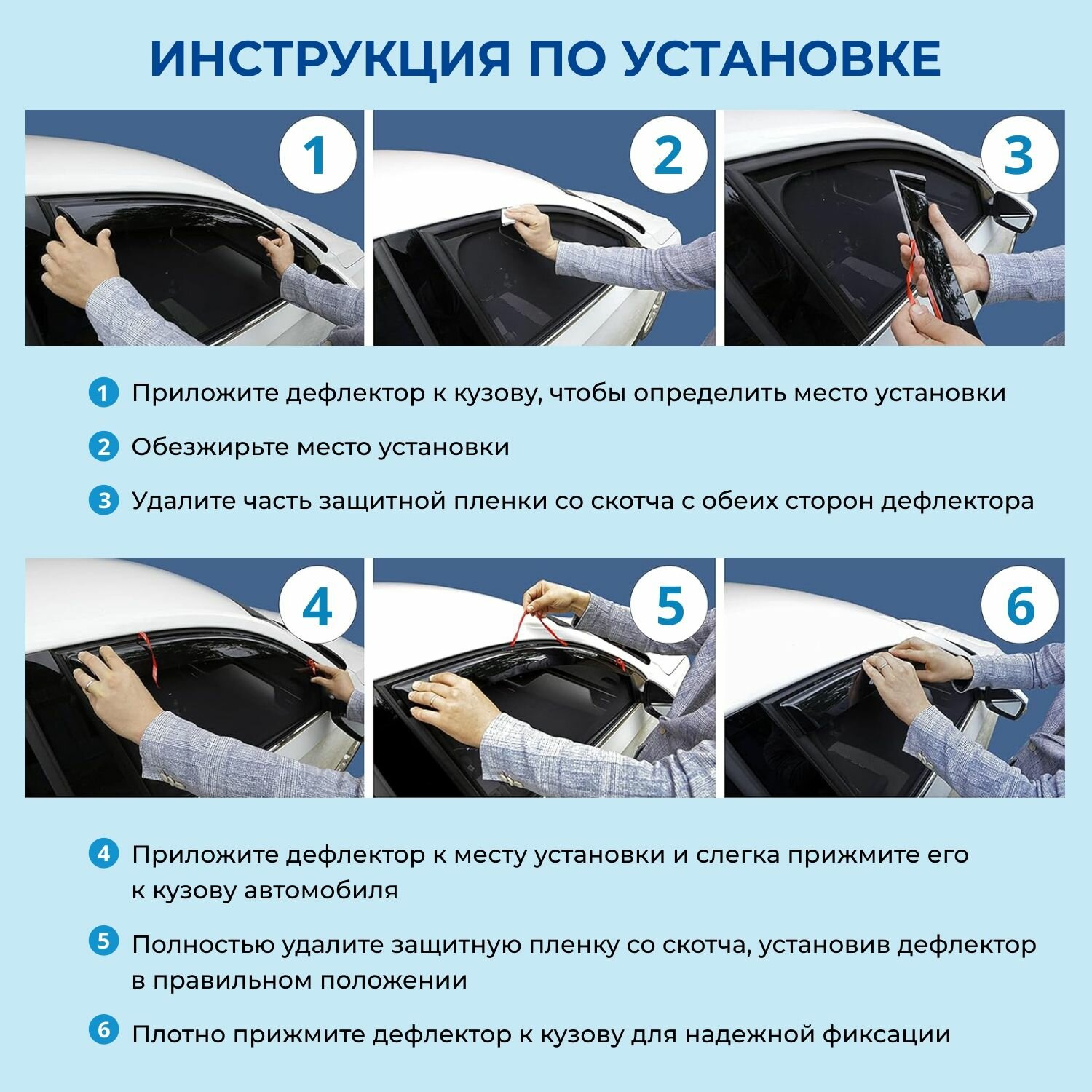 ИНСТРУКЦИЯ ПО УСТАНОВКЕ

1

2

3

1 Приложите дефлектор к кузову, чтобы определить место установки

2 Обезжирьте место установки

3 Удалите часть защитной пленки со скотча с обеих сторон дефлектора

4

5

6

4 Приложите дефлектор к месту установки и слегка прижмите его к кузову автомобиля

5 Полностью удалите защитную пленку со скотча, установив дефлектор в правильном положении

6 Плотно прижмите дефлектор к кузову для надежной фиксации