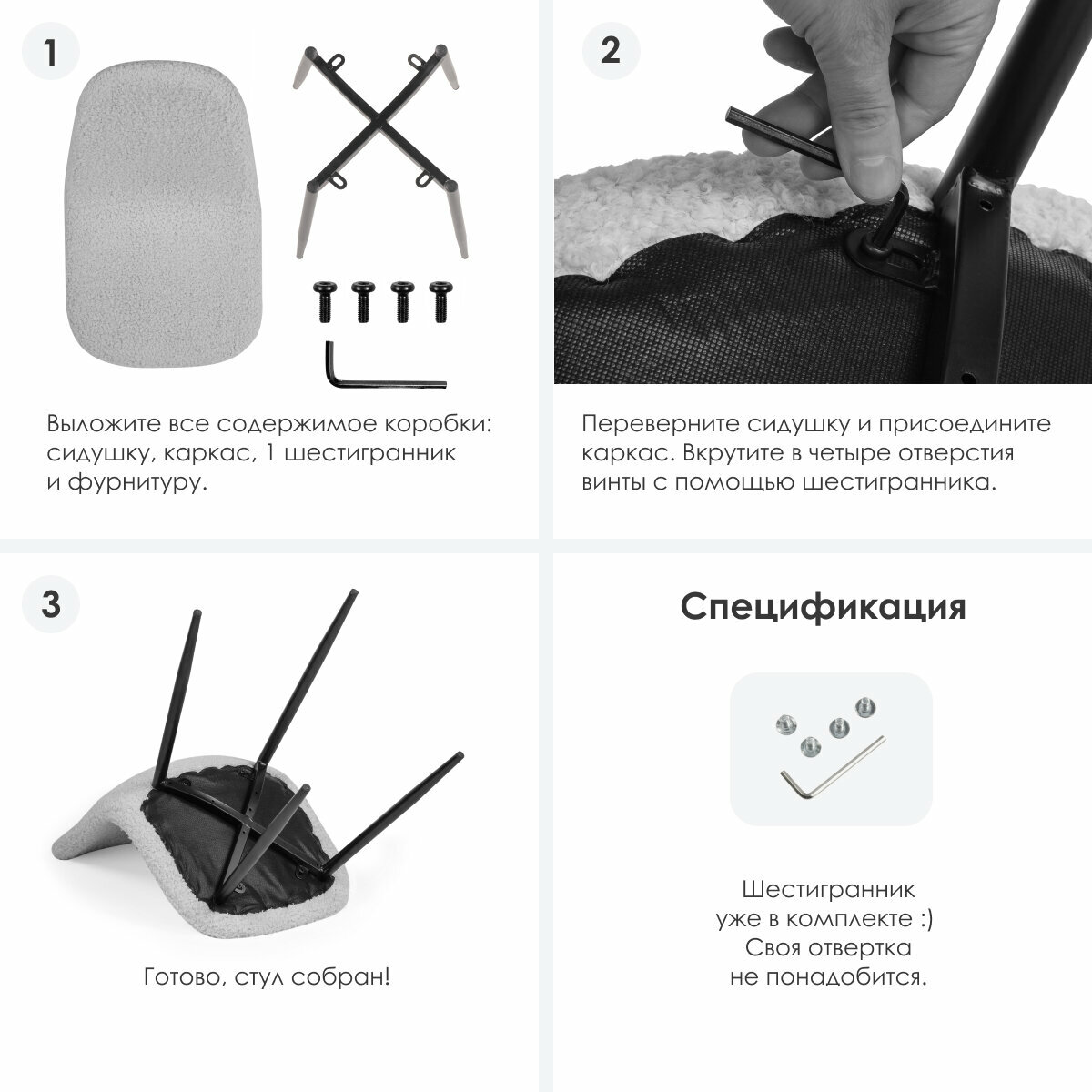 1

Выложите все содержимое коробки: сидушку, каркас, 1 шестигранник и фурнитуру.

2

Переверните сидушку и присоедините каркас. Вкрутите в четыре отверстия винты с помощью шестигранника.

3

Готово, стул собран!

Спецификация

Шестигранник уже в комплекте :) Своя отвертка не понадобится.