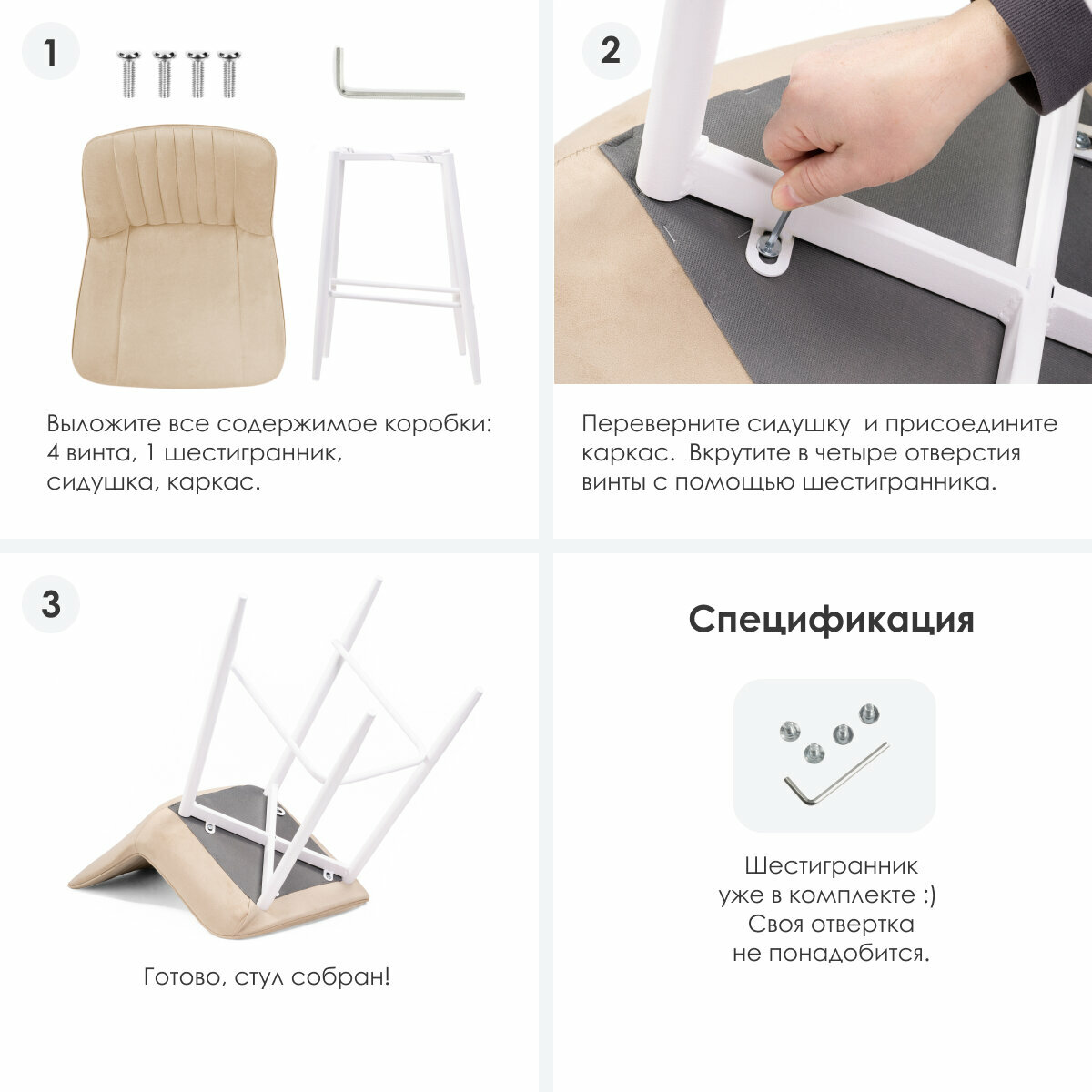 1

Выложите все содержимое коробки: 4 винта, 1 шестигранник, сидушка, каркас.

2

Переверните сидушку и присоедините каркас. Вкрутите в четыре отверстия винты с помощью шестигранника.

3

Готово, стул собран!

Спецификация

Шестигранник уже в комплекте :) Своя отвертка не понадобится.