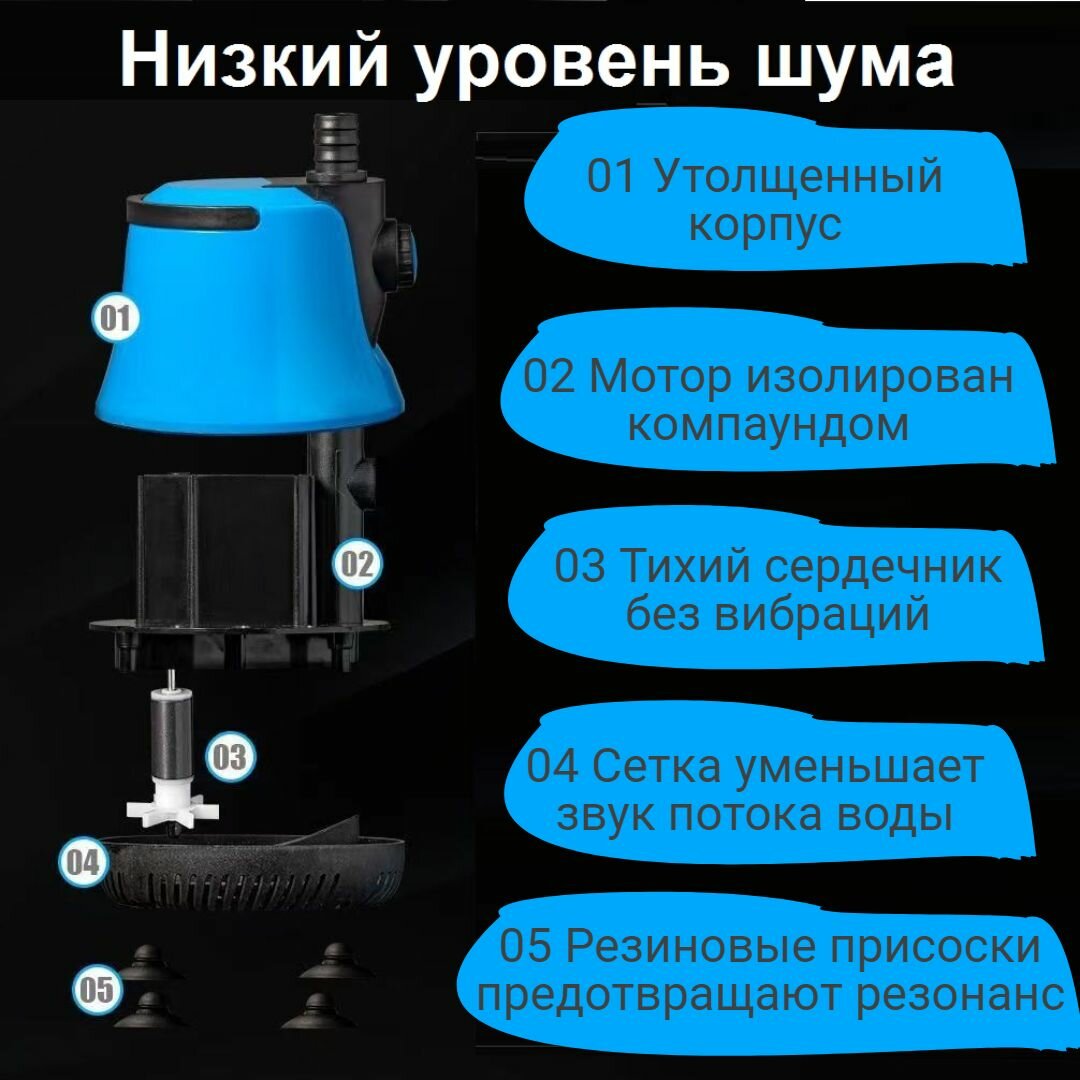 Низкий уровень шума

01

02

03

04

05

01 Утолщенный корпус

02 Мотор изолирован компаундом

03 Тихий сердечник без вибраций

04 Сетка уменьшает звук потока воды

05 Резиновые присоски предотвращают резонанс