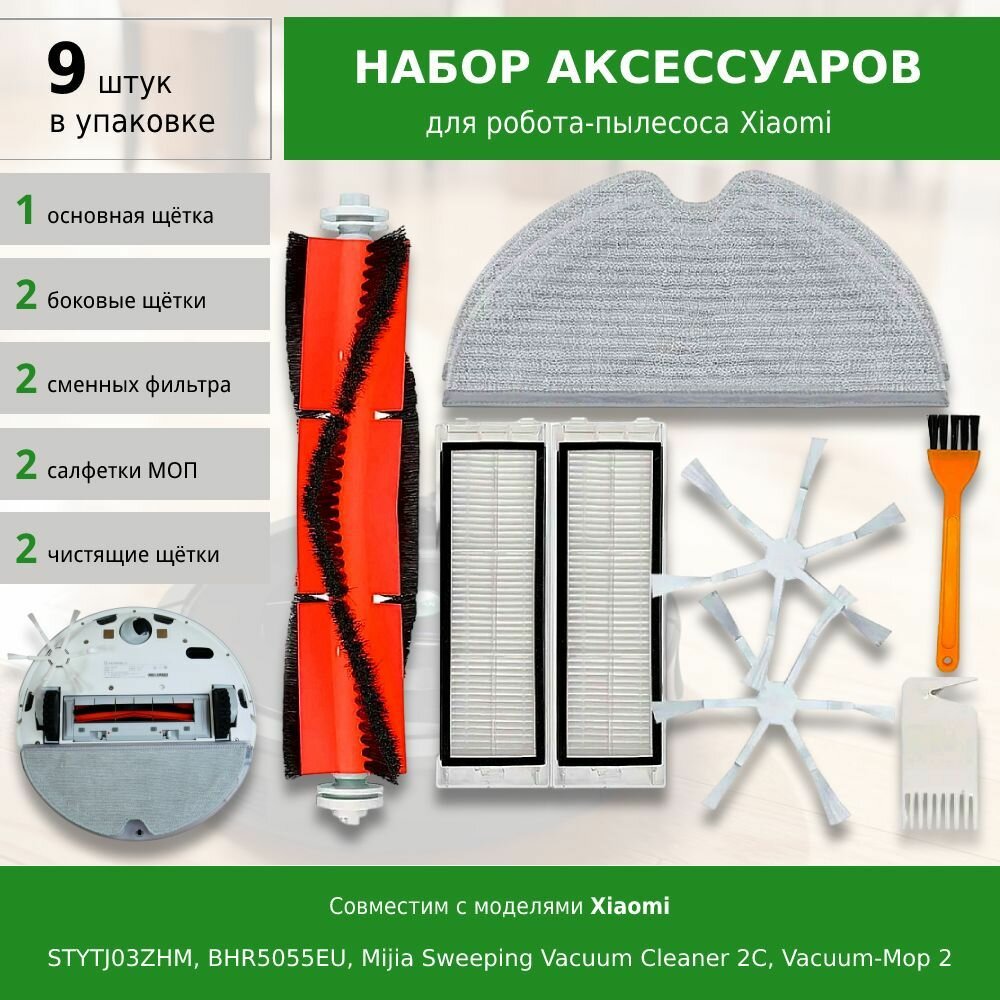 9 штук в упаковке

НАБОР АКСЕССУАРОВ
для робота-пылесоса Xiaomi

1 основная щётка

2 боковые щётки

2 сменных фильтра

2 салфетки МОП

2 чистящие щётки

Совместим с моделями Xiaomi

STYTJ03ZHM, BHR5055EU, Mijia Sweeping Vacuum Cleaner 2C, Vacuum-Mop 2