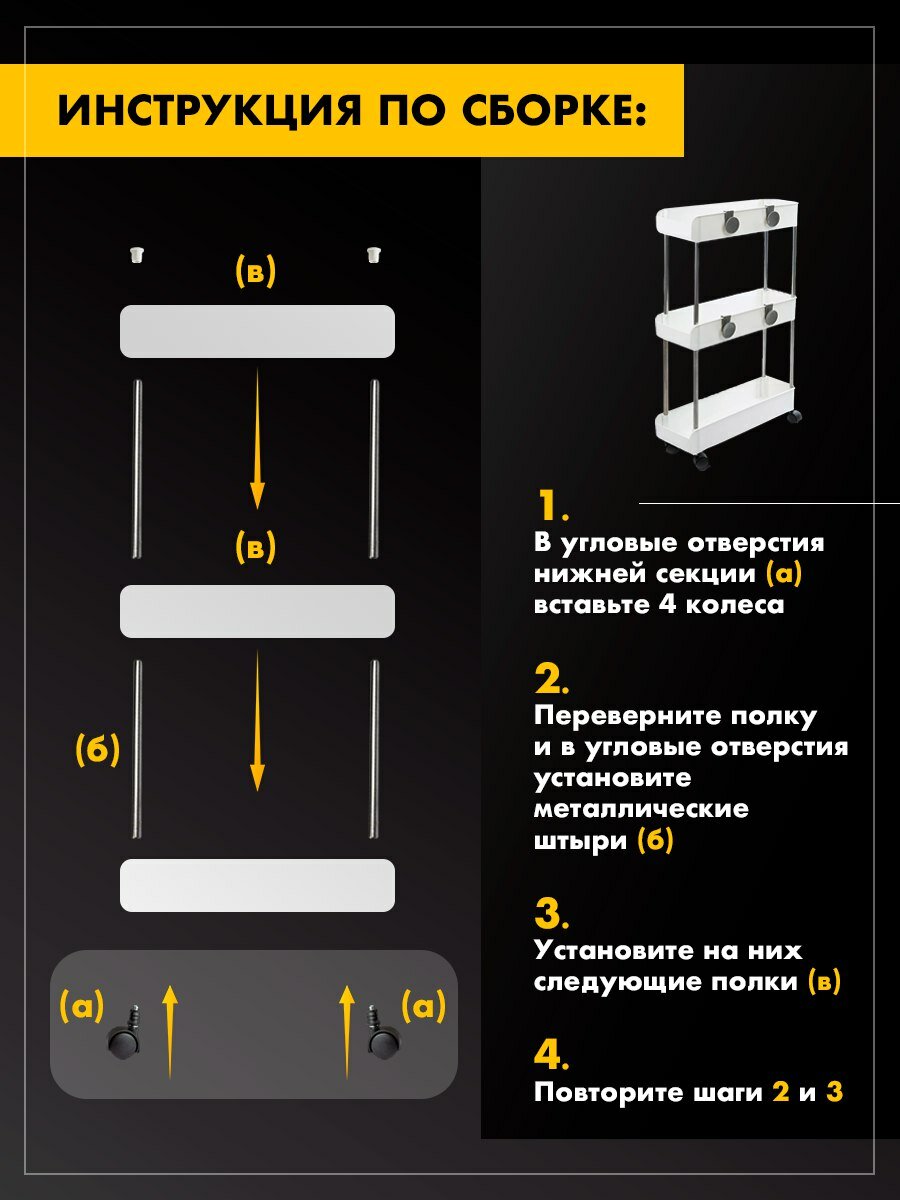 ИНСТРУКЦИЯ ПО СБОРКЕ:

(в)

(в)

(б)

(а)

(а)

1.
В угловые отверстия нижней секции (а) вставьте 4 колеса

2.
Переверните полку и в угловые отверстия установите металлические штыри (б)

3.
Установите на них следующие полки (в)

4.
Повторите шаги 2 и 3